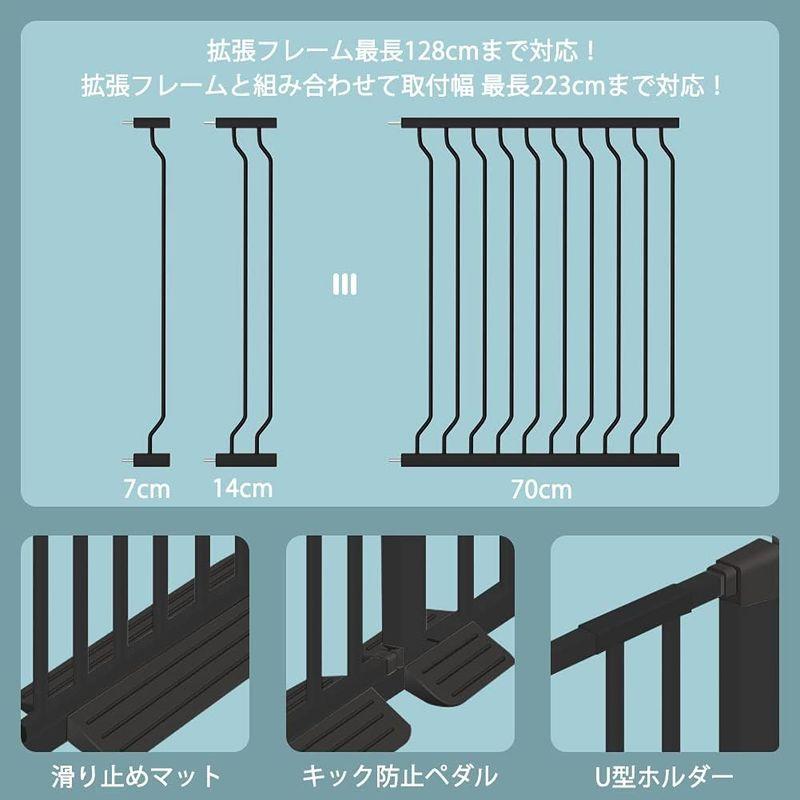 拡張フレーム最長128cmまで対応！
拡張フレームと組み合わせて取付幅 最長223cmまで対応！

7cm 14cm 70cm

滑り止めマット キック防止ペダル U型ホルダー