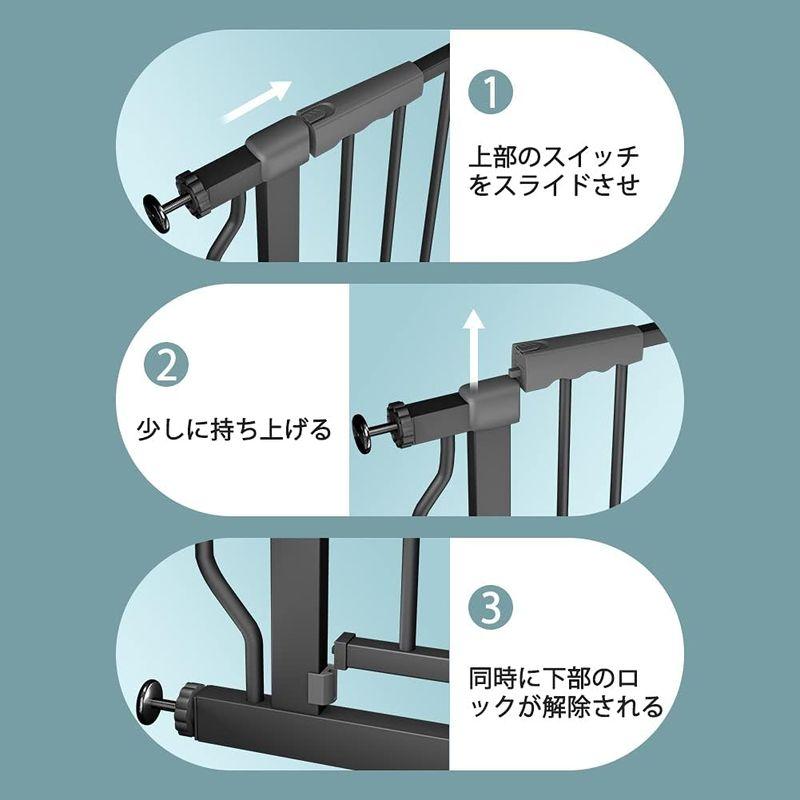 1

上部のスイッチをスライドさせ

2

少しに持ち上げる

3

同時に下部のロックが解除される