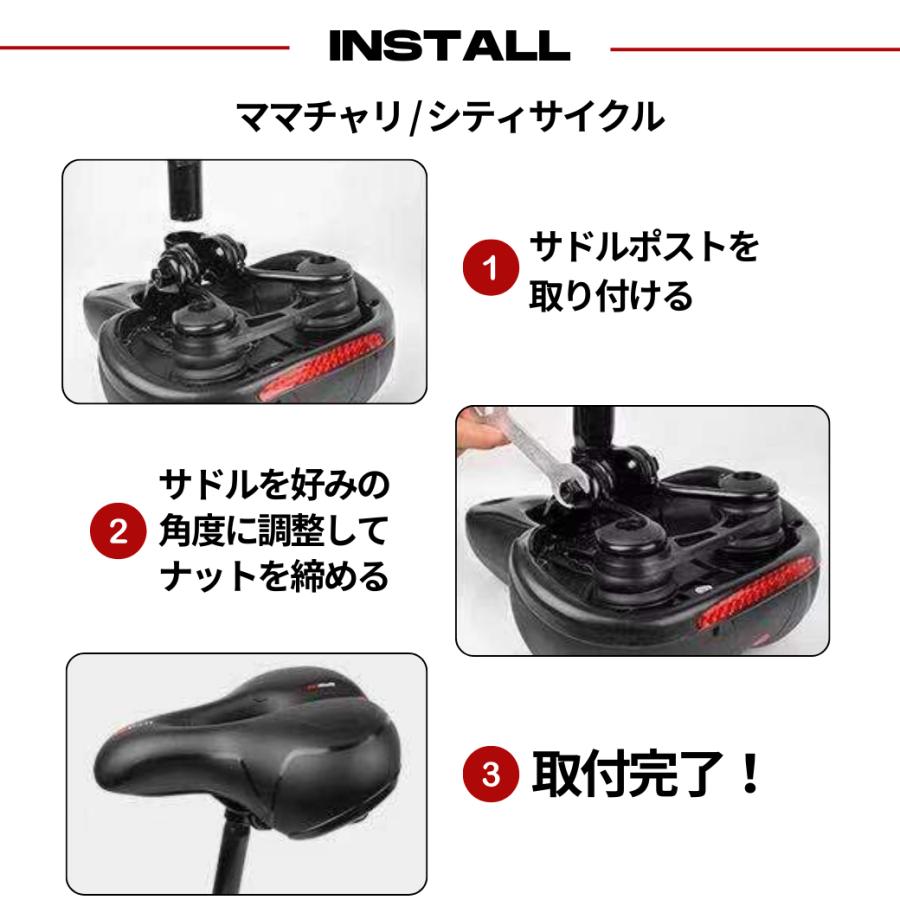 INSTALL

ママチャリ/シティサイクル

1 サドルポストを取り付ける

2 サドルを好みの角度に調整してナットを締める

3 取付完了！