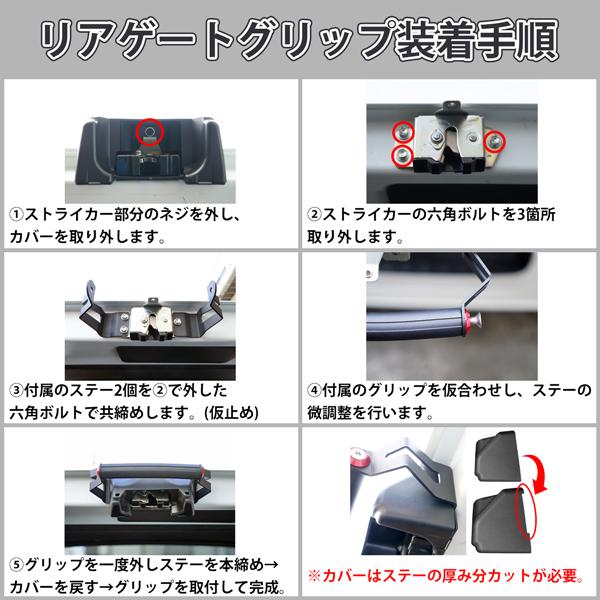 リアゲートグリップ装着手順

①ストライカー部分のネジを外し、カバーを取り外します。

②ストライカーの六角ボルトを3箇所取り外します。

③付属のステー2個を②で外した六角ボルトで共締めします。(仮止め)

④付属のグリップを仮合わせし、ステーの微調整を行います。

⑤グリップを一度外しステーを本締め→カバーを戻す→グリップを取付して完成。

※カバーはステーの厚み分カットが必要。