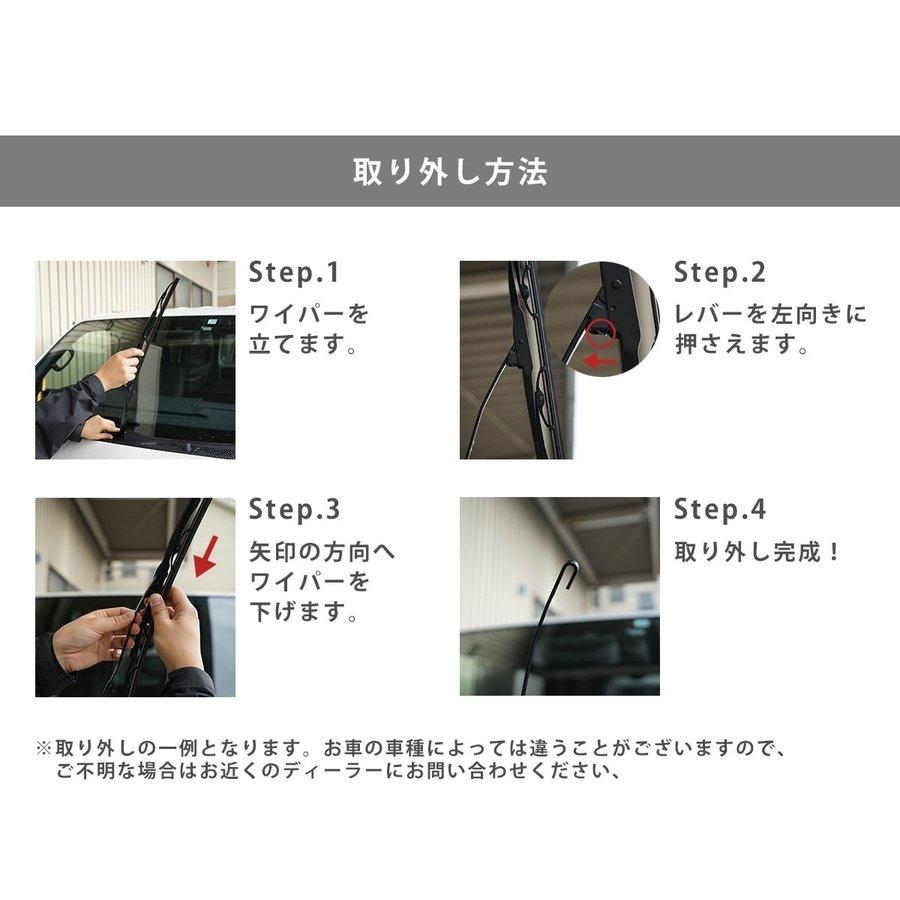 取り外し方法

Step.1
ワイパーを立てます。

Step.2
レバーを左向きに押さえます。

Step.3
矢印の方向へワイパーを下げます。

Step.4
取り外し完成！

※取り外しの一例となります。お車の車種によっては違うことがございますので、ご不明な場合はお近くのディーラーにお問い合わせください、