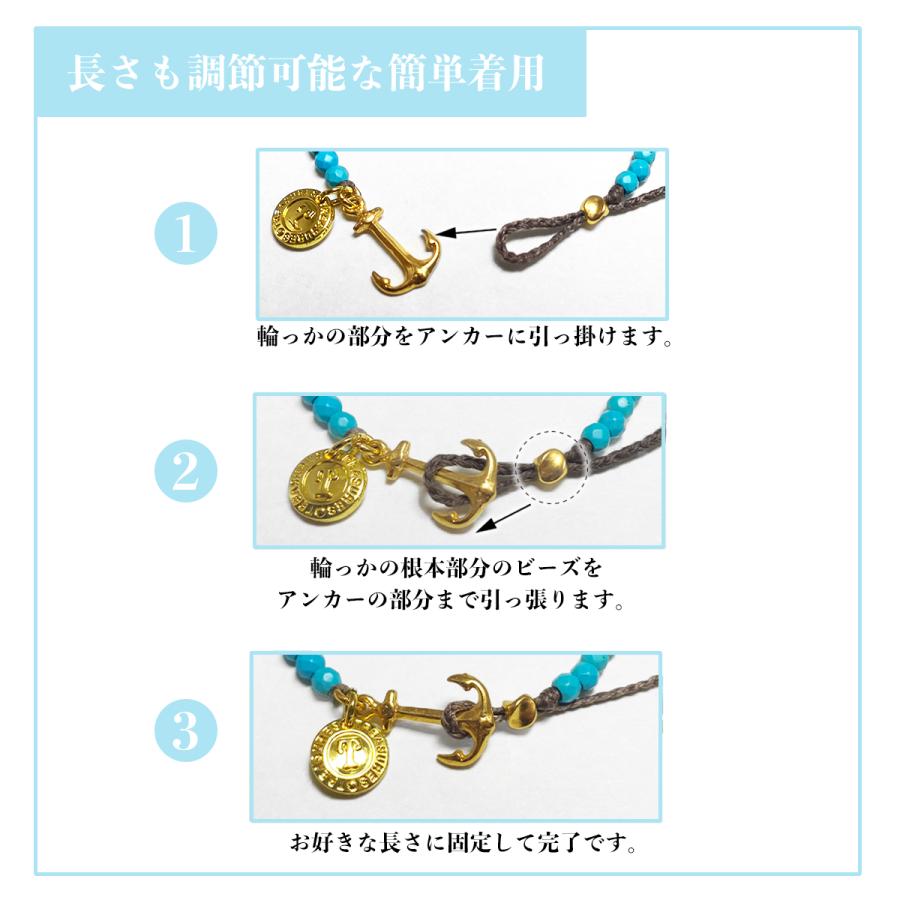 長さも調節可能な簡単着用

1

輪っかの部分をアンカーに引っ掛けます。

2

輪っかの根本部分のビーズを
アンカーの部分まで引っ張ります。

3

お好きな長さに固定して完了です。