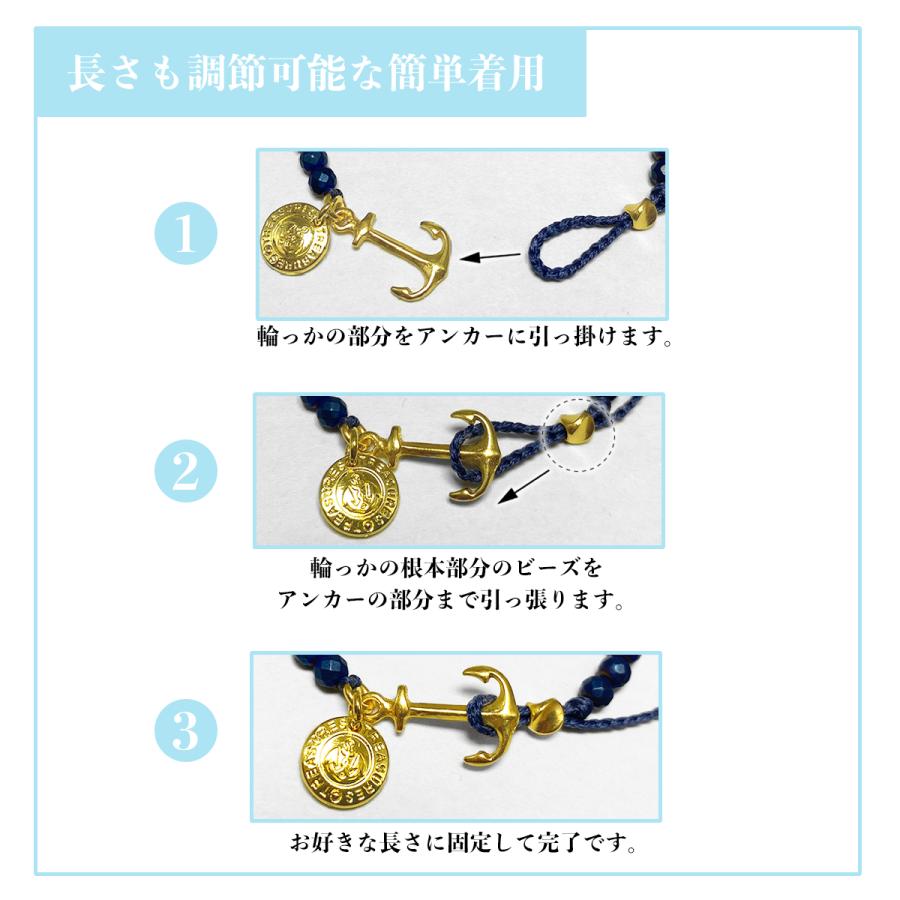 長さも調節可能な簡単着用

1

輪っかの部分をアンカーに引っ掛けます。

2

輪っかの根本部分のビーズを
アンカーの部分まで引っ張ります。

3

お好きな長さに固定して完了です。