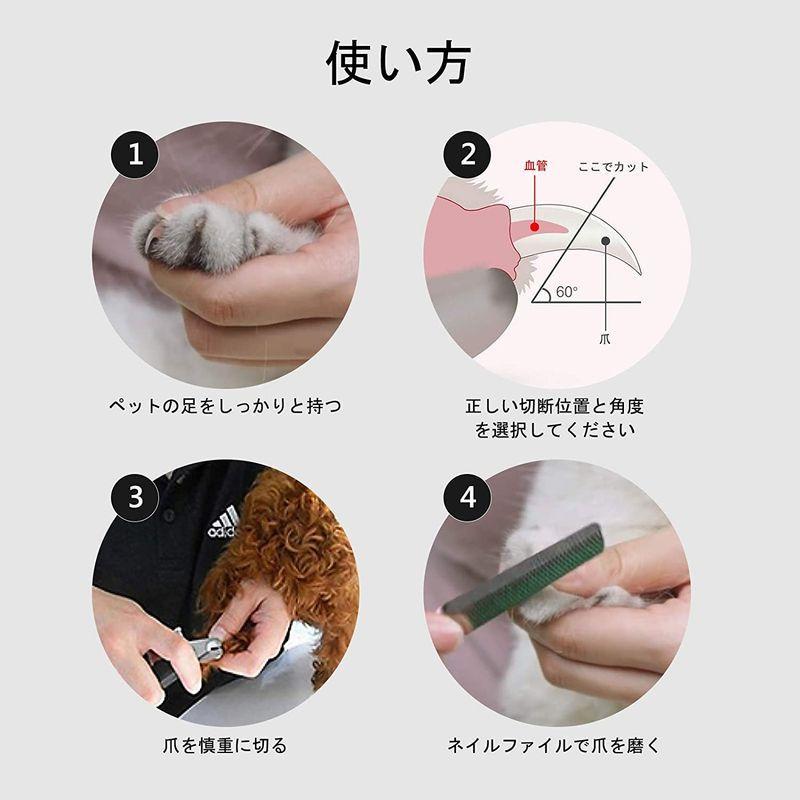 使い方

1

ペットの足をしっかりと持つ

2

血管

ここでカット

60°

爪

正しい切断位置と角度を選択してください

3

adidas

爪を慎重に切る

4

ネイルファイルで爪を磨く