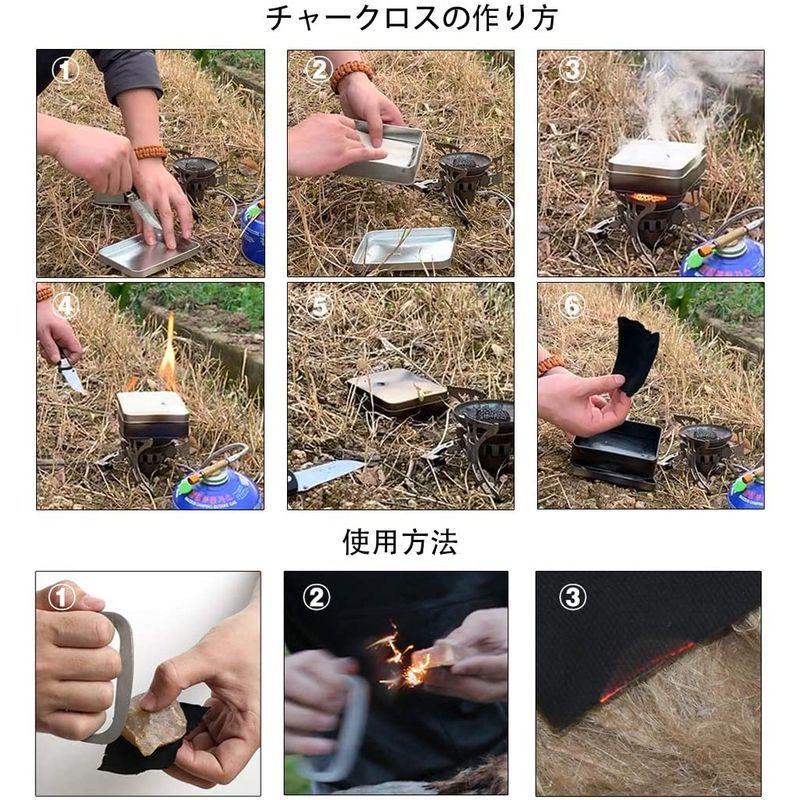 チャークロスの作り方

①

②

③

④

⑤

⑥

使用方法

①

②

③