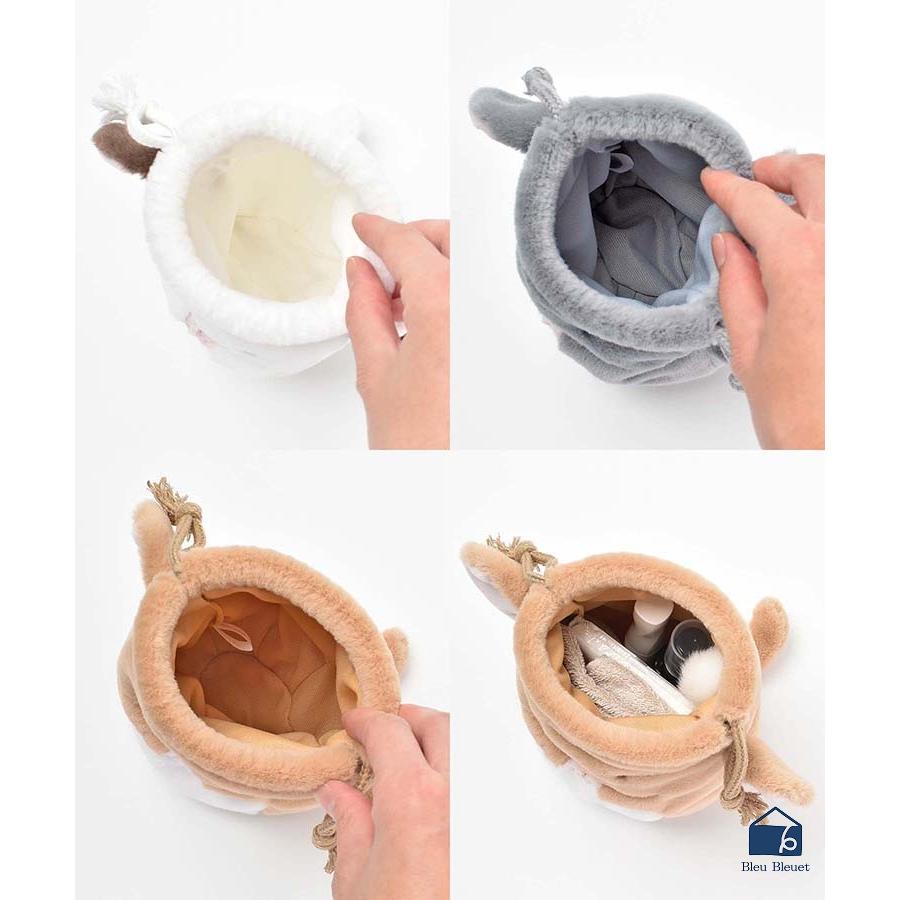 Bleu Bleuet