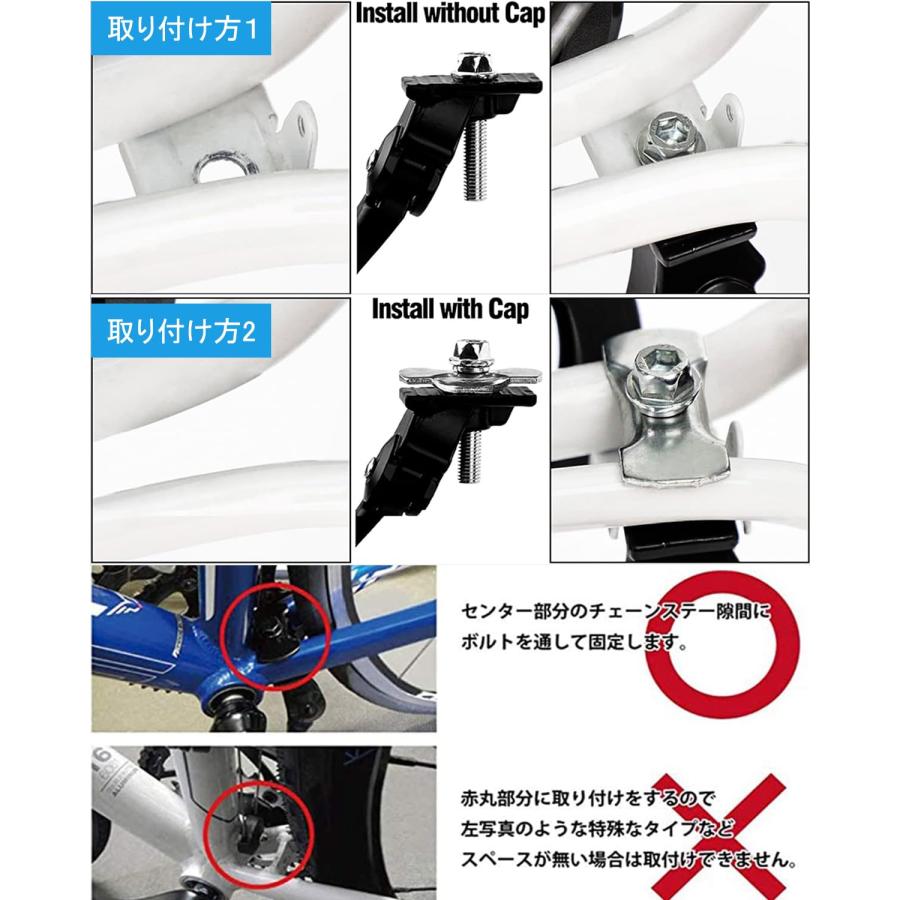 取り付け方1

Install without Cap

取り付け方2

Install with Cap

センター部分のチェーンステー隙間にボルトを通して固定します。

赤丸部分に取り付けをするので左写真のような特殊なタイプなどスペースが無い場合は取付けできません。