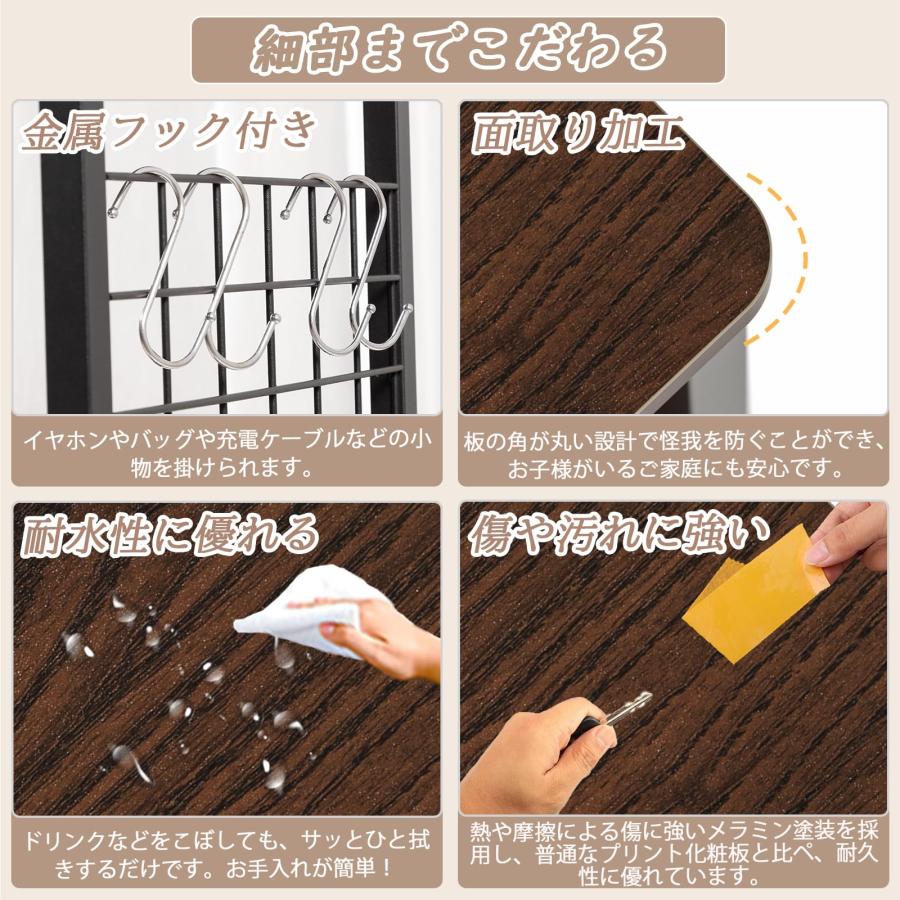 細部までこだわる

金属フック付き

イヤホンやバッグや充電ケーブルなどの小物を掛けられます。

面取り加工

板の角が丸い設計で怪我を防ぐことができ、お子様がいるご家庭にも安心です。

耐水性に優れる

ドリンクなどをこぼしても、サッとひと拭きするだけです。お手入れが簡単！

傷や汚れに強い

熱や摩擦による傷に強いメラミン塗装を採用し、普通なプリント化粧板と比べ、耐久性に優れています。