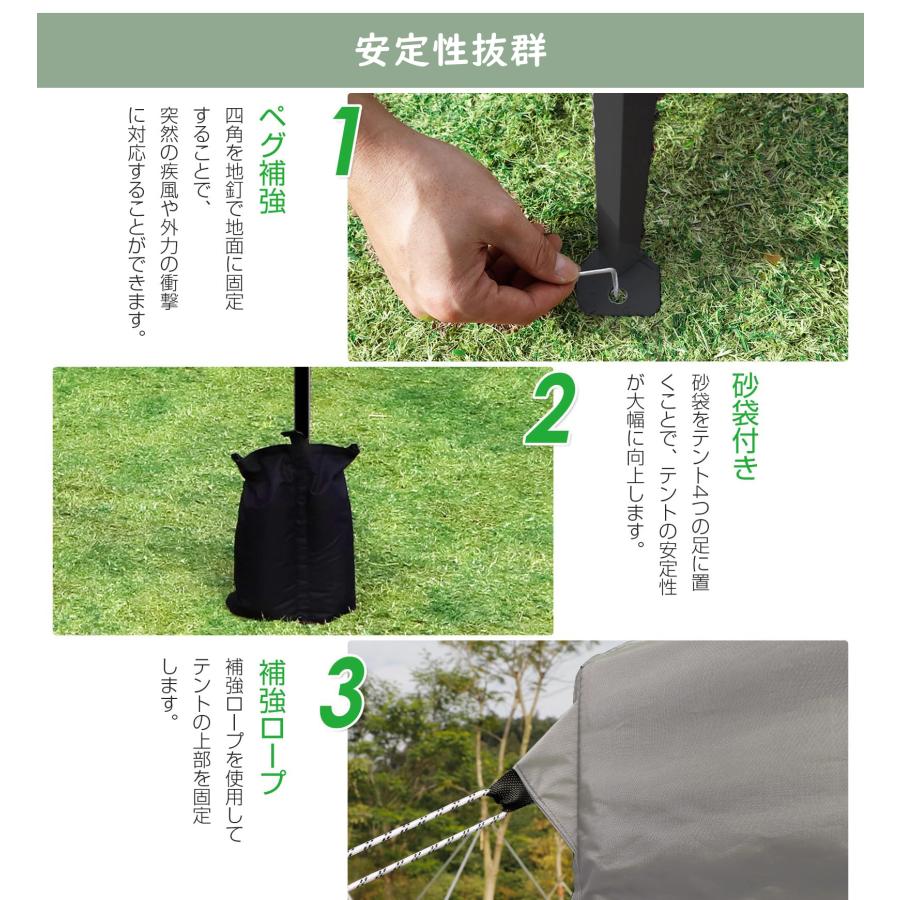 安定性抜群

1
ペグ補強
四角を地釘で地面に固定することで、突然の疾風や外力の衝撃に対応することができます。

2
砂袋付き
砂袋をテント4つの足に置くことで、テントの安定性が大幅に向上します。

3
補強ロープ
補強ロープを使用してテントの上部を固定します。