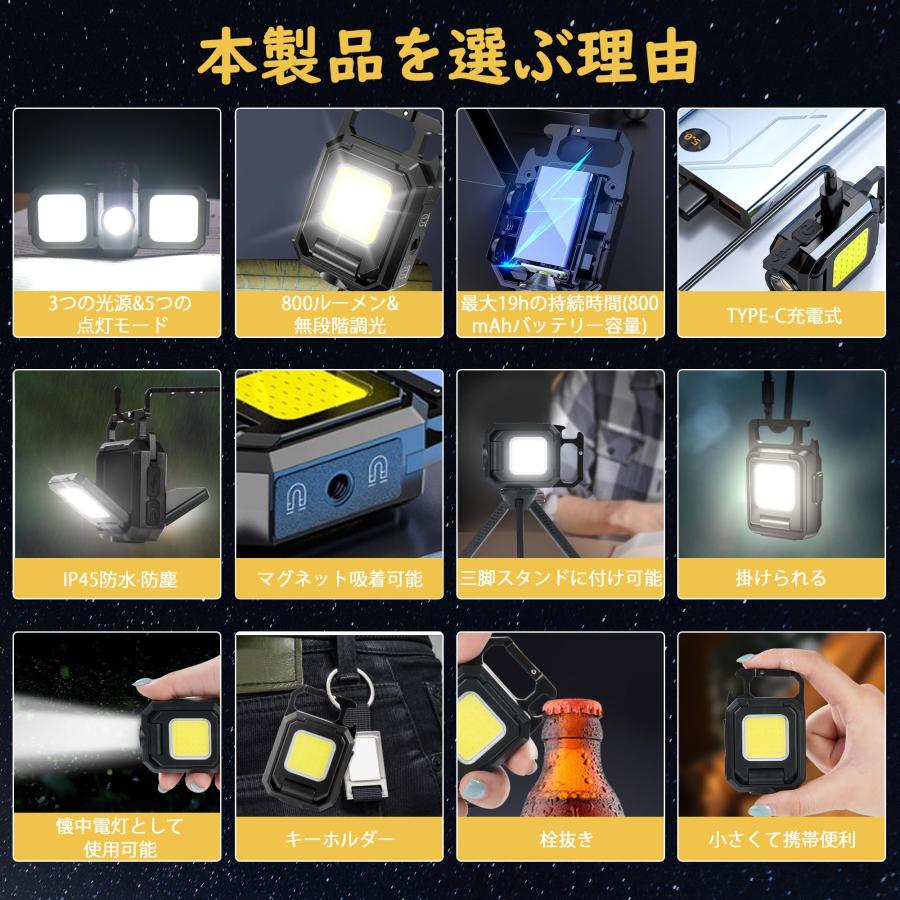 本製品を選ぶ理由

3つの光源&5つの点灯モード

800ルーメン&無段階調光

最大19hの持続時間(800mAhバッテリー容量)

TYPE-C充電式

IP45防水·防塵

マグネット吸着可能

三脚スタンドに付け可能

掛けられる

懐中電灯として使用可能

キーホルダー

栓抜き

小さくて携帯便利