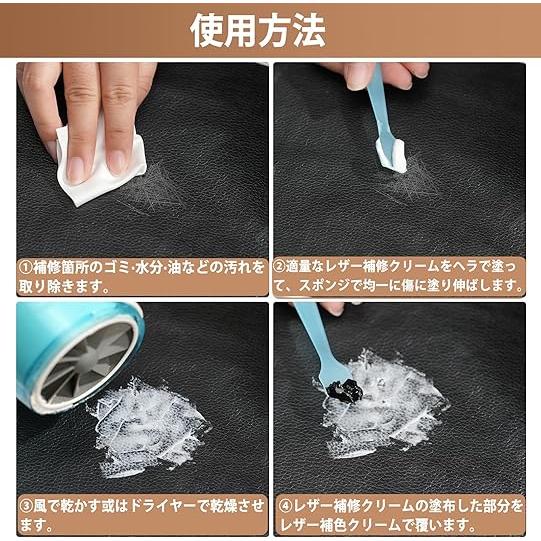 使用方法

①補修箇所のゴミ·水分·油などの汚れを取り除きます。

②適量なレザー補修クリームをヘラで塗って、スポンジで均一に傷に塗り伸ばします。

③風で乾かす或はドライヤーで乾燥させます。

④レザー補修クリームの塗布した部分をレザー補色クリームで覆います。