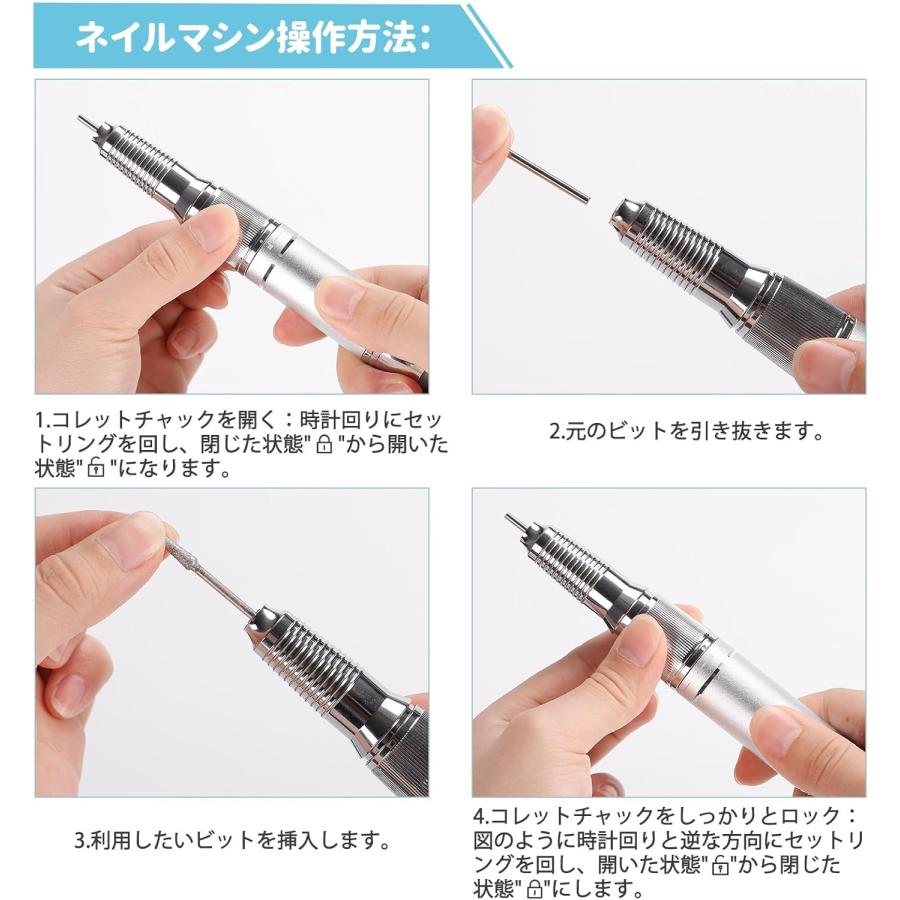 ネイルマシン操作方法:

1.コレットチャックを開く：時計回りにセットリングを回し、閉じた状態"🔒"から開いた状態"🔓"になります。

2.元のビットを引き抜きます。

3.利用したいビットを挿入します。

4.コレットチャックをしっかりとロック：図のように時計回りと逆な方向にセットリングを回し、開いた状態"🔓"から閉じた状態"🔒"にします。