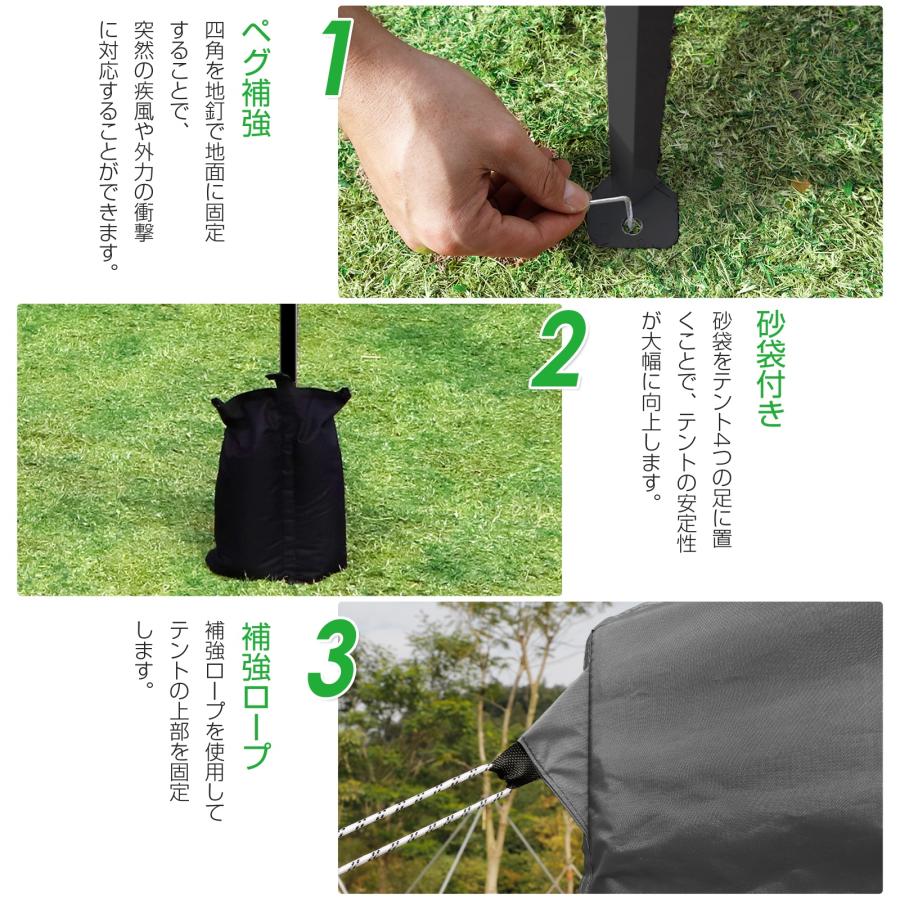 1
ペグ補強
四角を地釘で地面に固定することで、突然の疾風や外力の衝撃に対応することができます。

2
砂袋付き
砂袋をテント4つの足に置くことで、テントの安定性が大幅に向上します。

3
補強ロープ
補強ロープを使用してテントの上部を固定します。