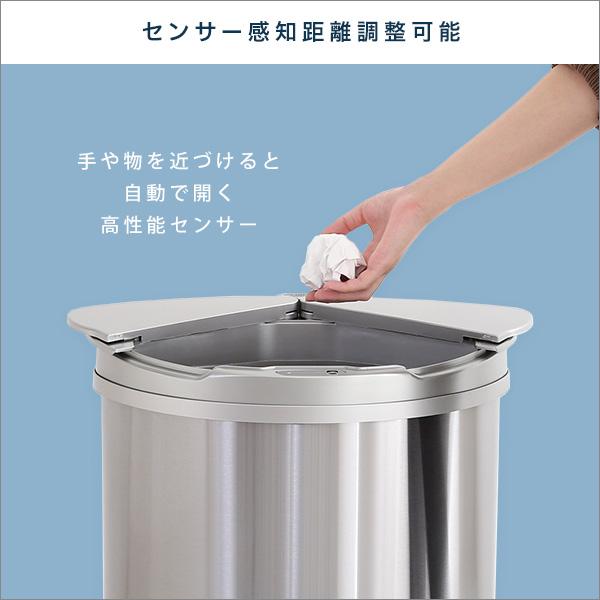 センサー感知距離調整可能

手や物を近づけると
自動で開く
高性能センサー