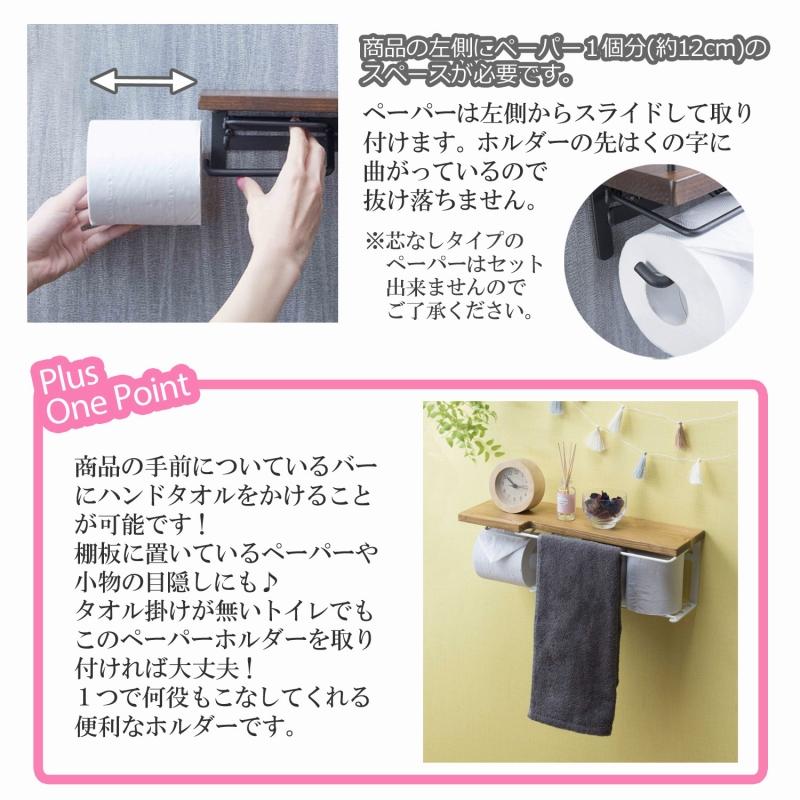 商品の左側にペーパー１個分(約12cm)のスペースが必要です。

ペーパーは左側からスライドして取り付けます。ホルダーの先はくの字に曲がっているので抜け落ちません。

※芯なしタイプのペーパーはセット出来ませんのでご了承ください。

Plus One Point

商品の手前についているバーにハンドタオルをかけることが可能です！
棚板に置いているペーパーや小物の目隠しにも♪
タオル掛けが無いトイレでもこのペーパーホルダーを取り付ければ大丈夫！
１つで何役もこなしてくれる便利なホルダーです。