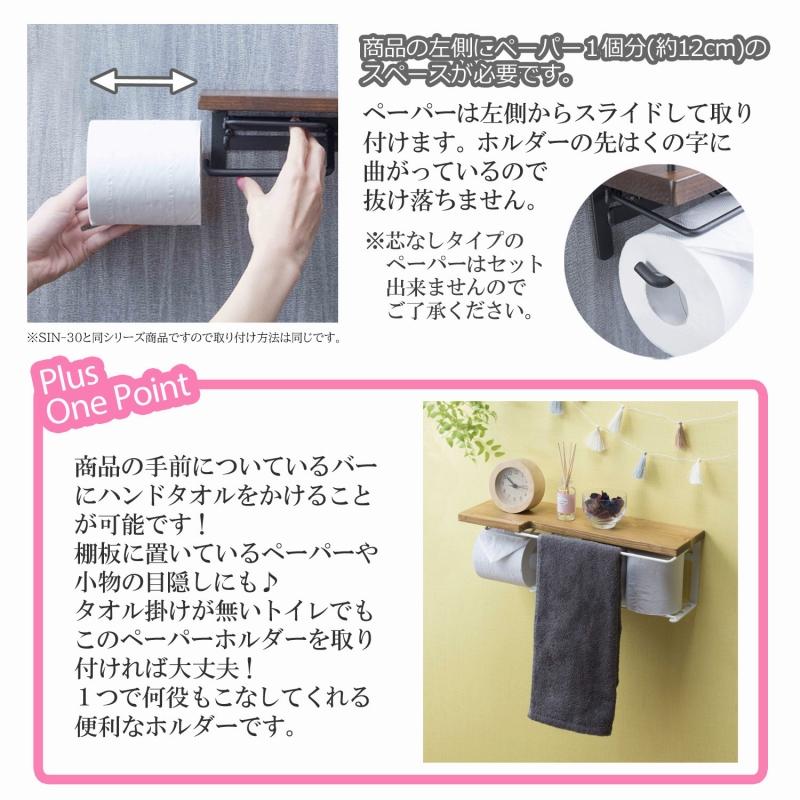 商品の左側にペーパー１個分(約12cm)のスペースが必要です。

ペーパーは左側からスライドして取り付けます。ホルダーの先はくの字に曲がっているので抜け落ちません。

※芯なしタイプのペーパーはセット出来ませんのでご了承ください。

※SIN-30と同シリーズ商品ですので取り付け方法は同じです。

Plus One Point

商品の手前についているバーにハンドタオルをかけることが可能です！
棚板に置いているペーパーや小物の目隠しにも♪
タオル掛けが無いトイレでもこのペーパーホルダーを取り付ければ大丈夫！
１つで何役もこなしてくれる便利なホルダーです。