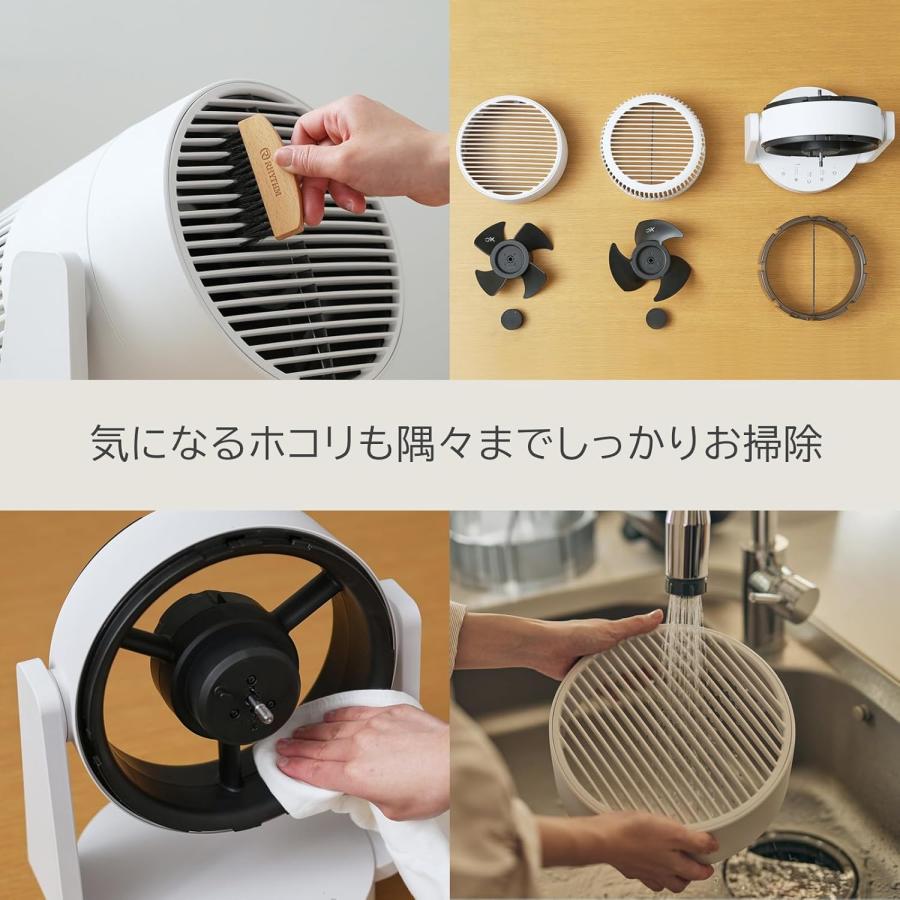 RHYTHM

気になるホコリも隅々までしっかりお掃除