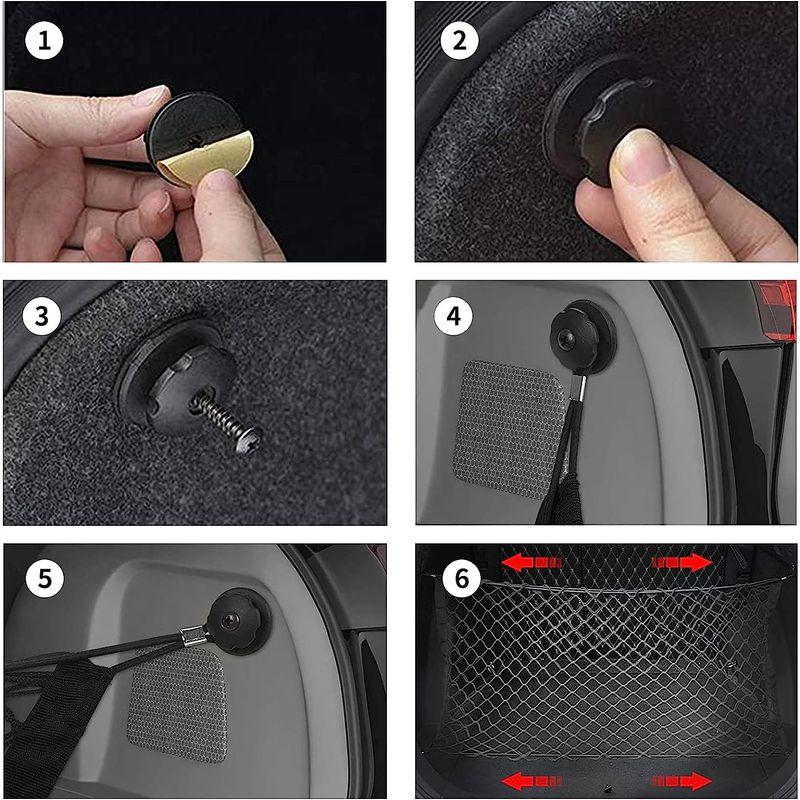 1
2
3
4
5
6