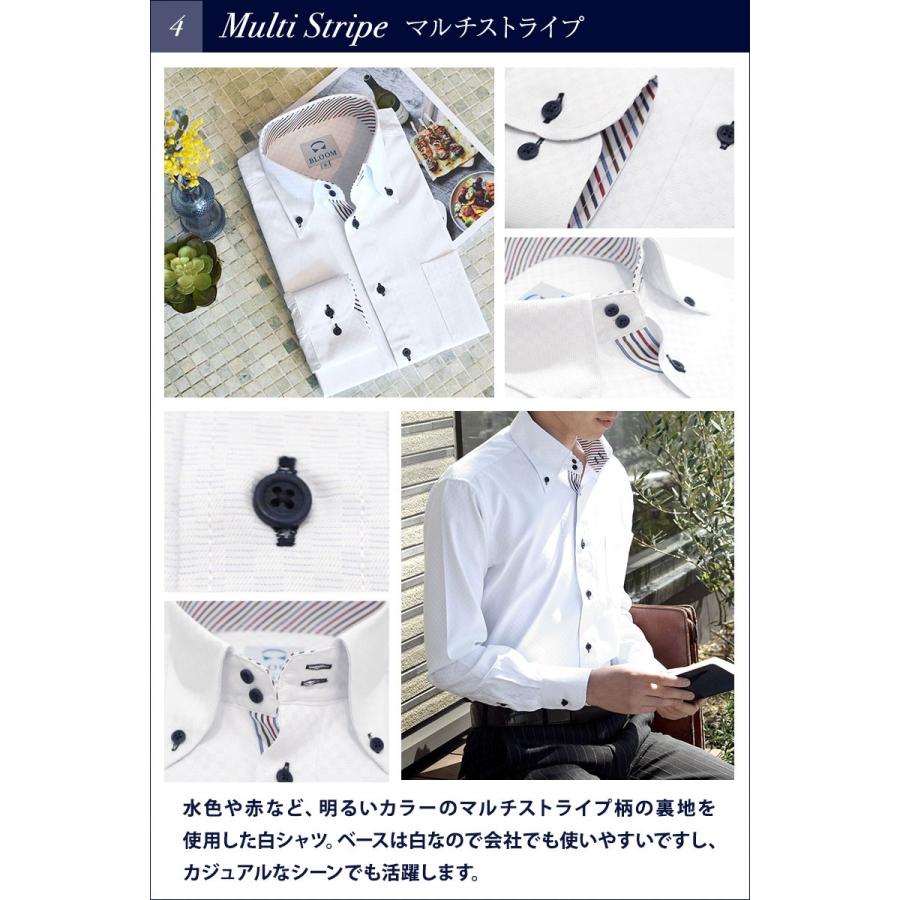 4 Multi Stripe マルチストライプ

BLOOM

水色や赤など、明るいカラーのマルチストライプ柄の裏地を使用した白シャツ。ベースは白なので会社でも使いやすいですし、カジュアルなシーンでも活躍します。