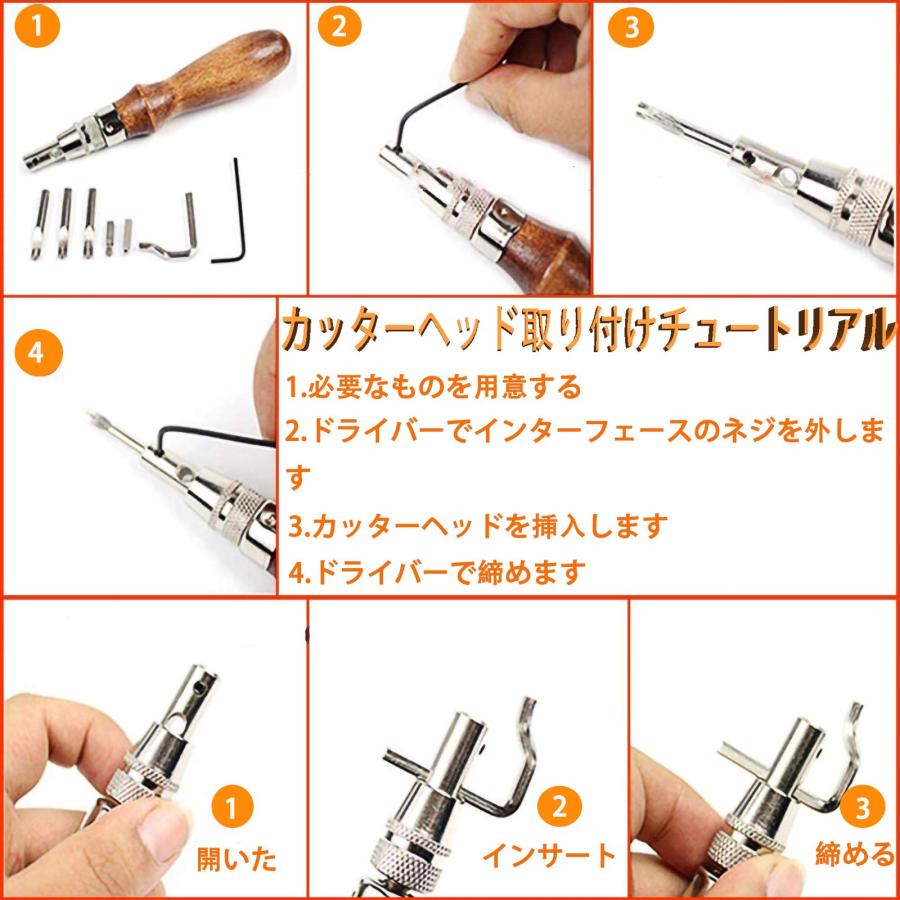 1

2

3

4

カッターヘッド取り付けチュートリアル

1.必要なものを用意する

2.ドライバーでインターフェースのネジを外します

3.カッターヘッドを挿入します

4.ドライバーで締めます

1
開いた

2
インサート

3
締める