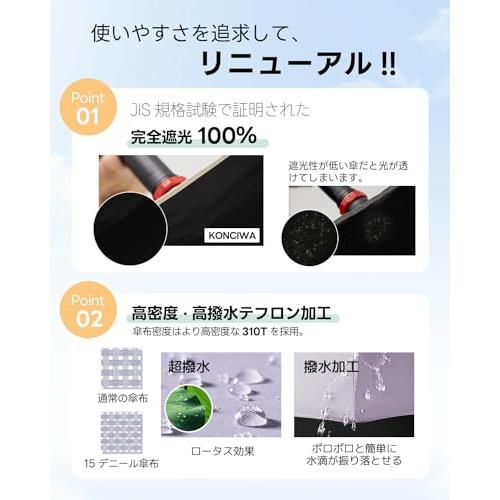 使いやすさを追求して、
リニューアル !!

Point 01
JIS 規格試験で証明された
完全遮光 100%

KONCIWA

遮光性が低い傘だと光が透けてしまいます。

Point 02
高密度・高撥水テフロン加工
傘布密度はより高密度な 310T を採用。

通常の傘布

15 デニール傘布

超撥水

ロータス効果

撥水加工

ポロポロと簡単に水滴が振り落とせる