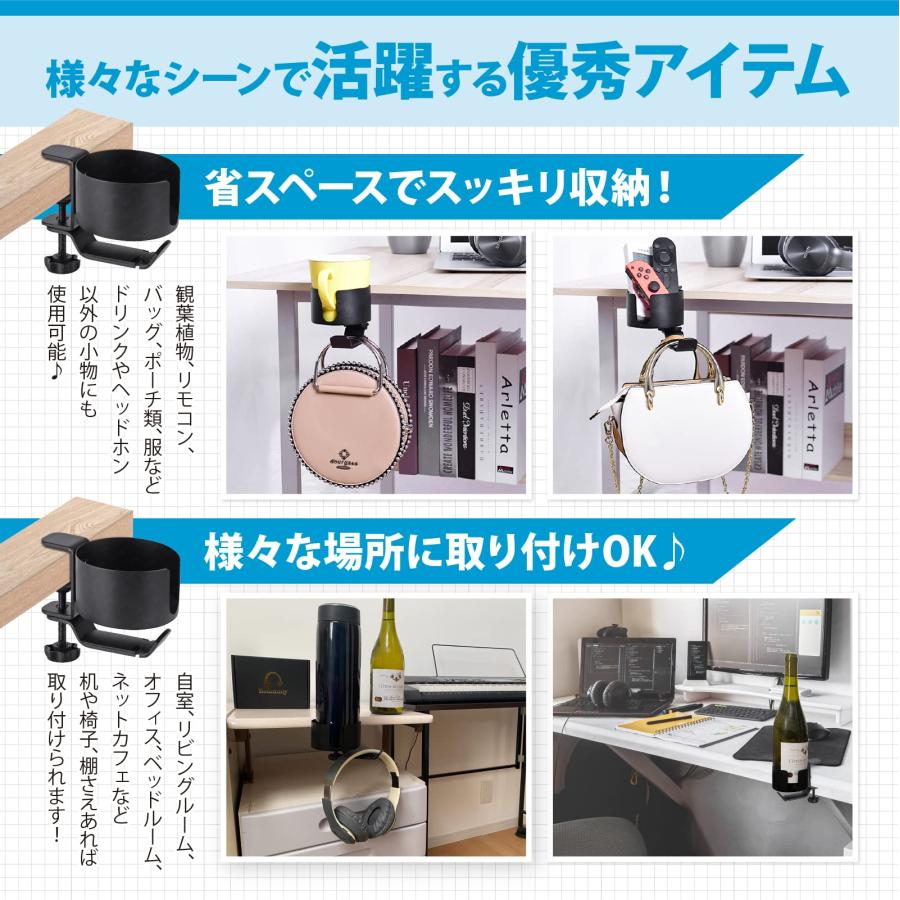 様々なシーンで活躍する優秀アイテム

省スペースでスッキリ収納！

観葉植物、リモコン、バッグ、ポーチ類、服などドリンクやヘッドホン以外の小物にも使用可能♪

Arletta

Arletta

様々な場所に取り付けOK♪

自室、リビングルーム、オフィス、ベッドルーム、ネットカフェなど机や椅子、棚さえあれば取り付けられます！