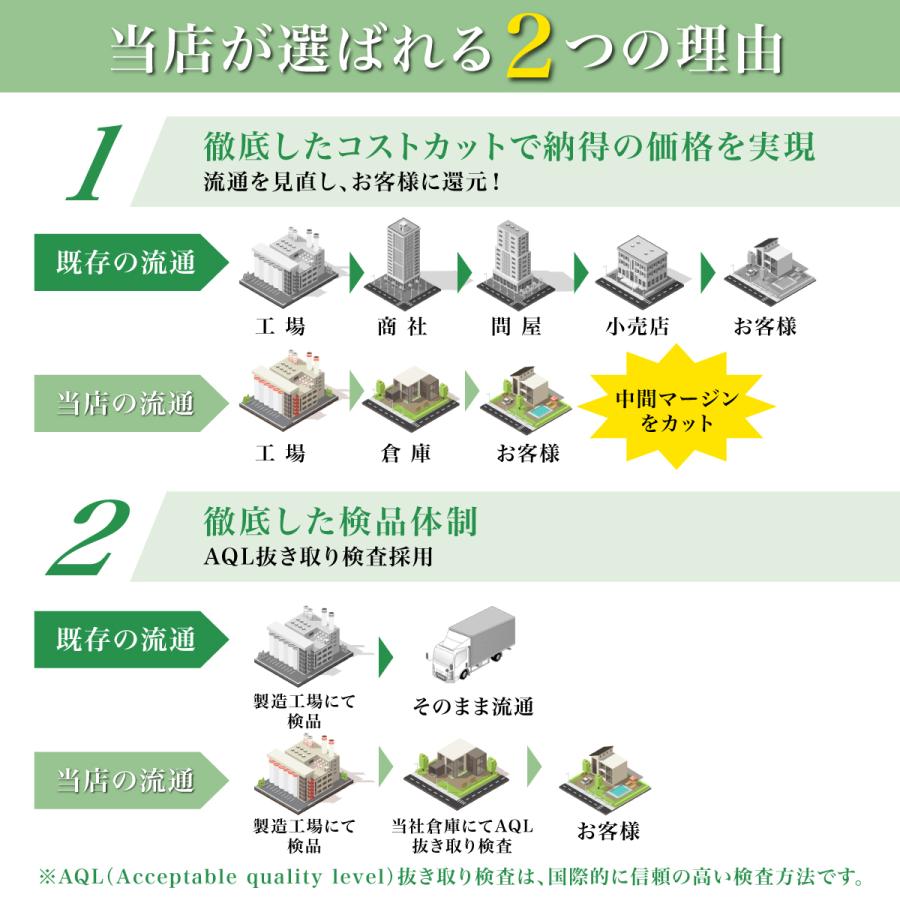 当店が選ばれる2つの理由

1
徹底したコストカットで納得の価格を実現
流通を見直し、お客様に還元!

既存の流通
工 場
商 社
問 屋
小売店
お客様

当店の流通
工 場
倉 庫
お客様
中間マージンをカット

2
徹底した検品体制
AQL抜き取り検査採用

既存の流通
製造工場にて検品
そのまま流通

当店の流通
製造工場にて検品
当社倉庫にてAQL抜き取り検査
お客様

※AQL(Acceptable quality level)抜き取り検査は、国際的に信頼の高い検査方法です。