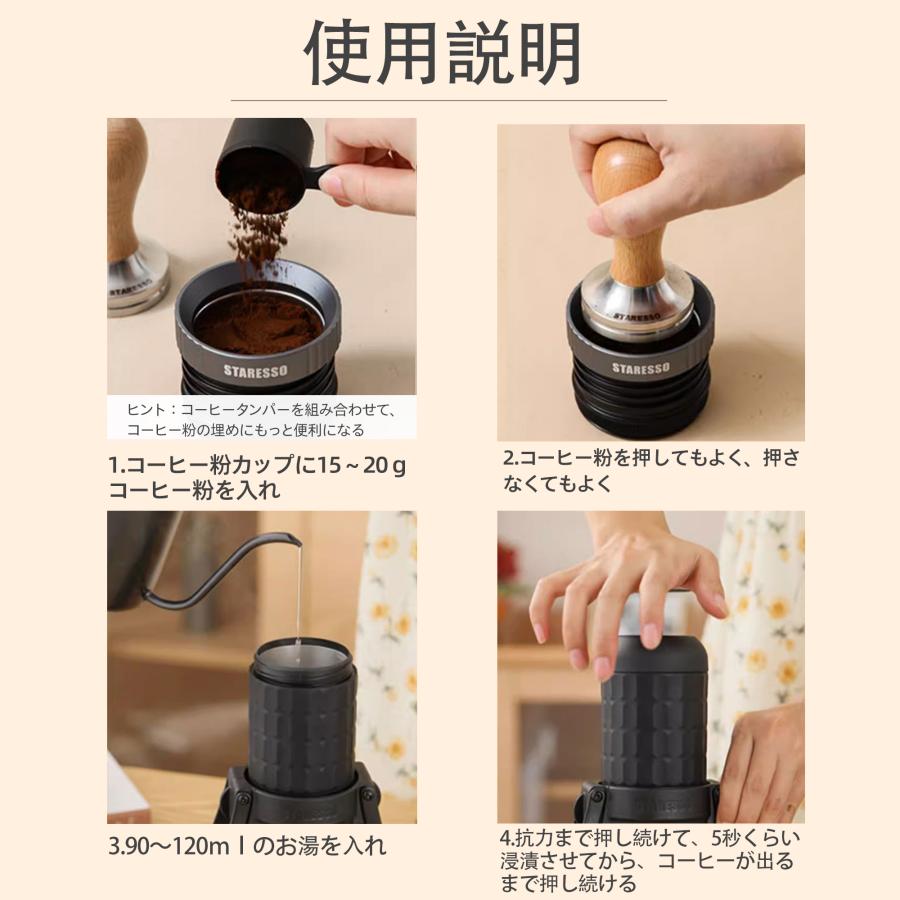 使用説明

STARESSO

ヒント：コーヒータンパーを組み合わせて、コーヒー粉の埋めにもっと便利になる

1.コーヒー粉カップに15～20ｇコーヒー粉を入れ

STARESSO

STARESSO

2.コーヒー粉を押してもよく、押さなくてもよく

3.90～120mｌのお湯を入れ

4.抗力まで押し続けて、5秒くらい浸漬させてから、コーヒーが出るまで押し続ける