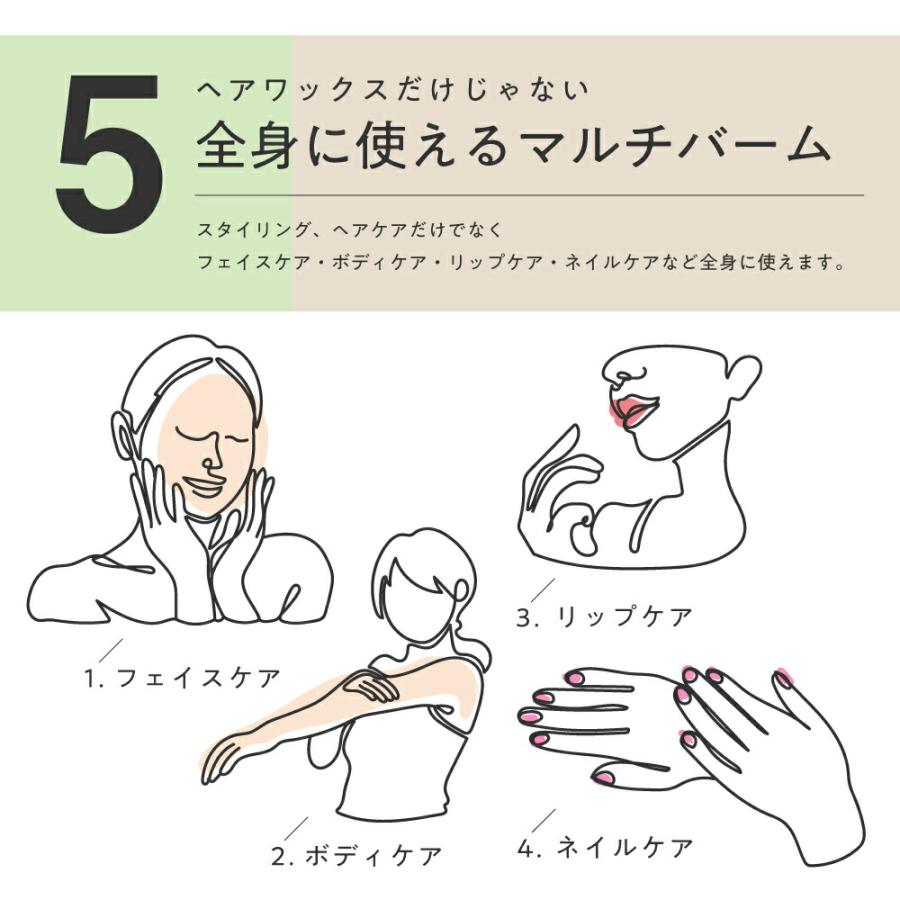 5

ヘアワックスだけじゃない
全身に使えるマルチバーム

スタイリング、ヘアケアだけでなく
フェイスケア・ボディケア・リップケア・ネイルケアなど全身に使えます。

1. フェイスケア

2. ボディケア

3. リップケア

4. ネイルケア