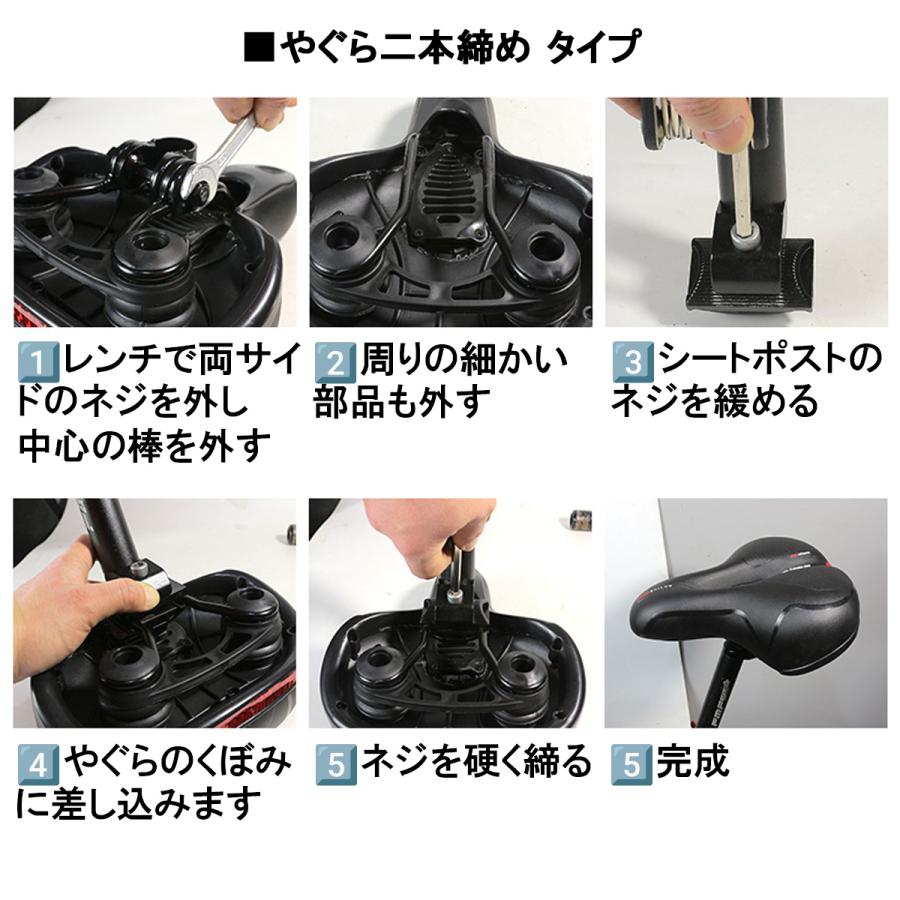 ■やぐら二本締め タイプ

1 レンチで両サイドのネジを外し中心の棒を外す

2 周りの細かい部品も外す

3 シートポストのネジを緩める

4 やぐらのくぼみに差し込みます

5 ネジを硬く締る

5 完成