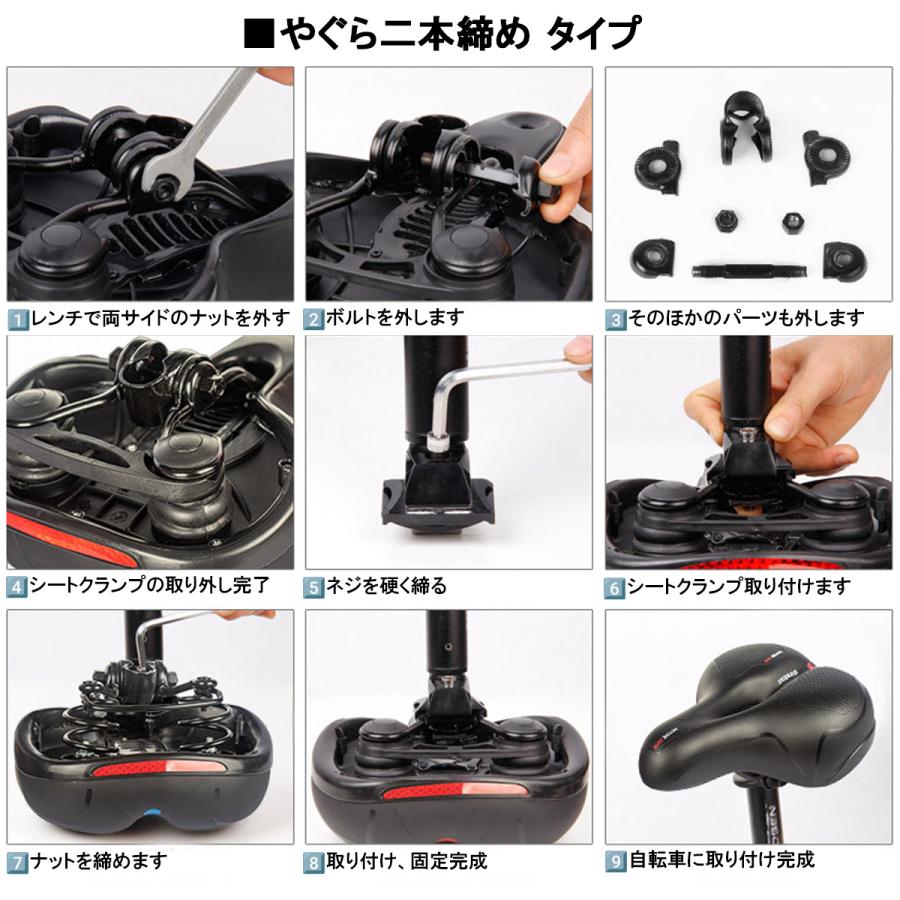 ■やぐら二本締め タイプ

1 レンチで両サイドのナットを外す

2 ボルトを外します

3 そのほかのパーツも外します

4 シートクランプの取り外し完了

5 ネジを硬く締る

6 シートクランプ取り付けます

7 ナットを締めます

8 取り付け、固定完成

9 自転車に取り付け完成