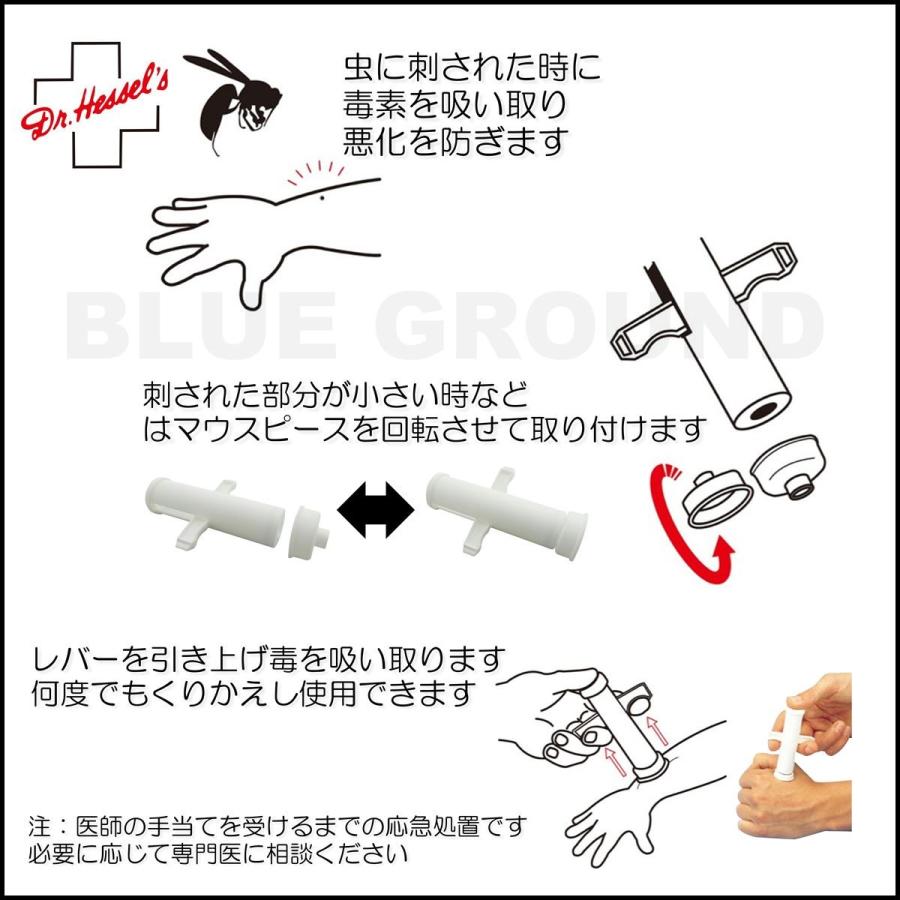 Dr. Hessel's

虫に刺された時に
毒素を吸い取り
悪化を防ぎます

BLUE GROUND

刺された部分が小さい時など
はマウスピースを回転させて取り付けます

レバーを引き上げ毒を吸い取ります
何度でもくりかえし使用できます

注：医師の手当てを受けるまでの応急処置です
必要に応じて専門医に相談ください