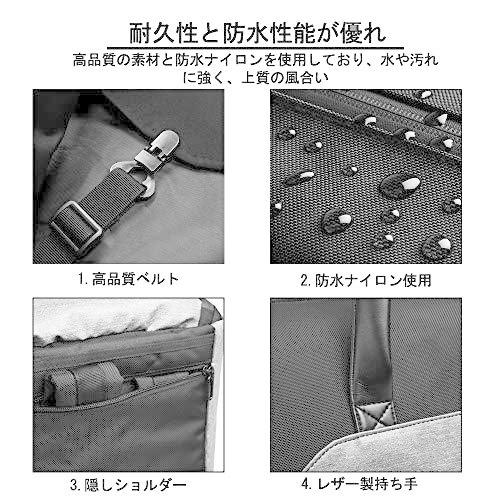 耐久性と防水性能が優れ

高品質の素材と防水ナイロンを使用しており、水や汚れに強く、上質の風合い

1. 高品質ベルト

2. 防水ナイロン使用

3. 隠しショルダー

4. レザー製持ち手