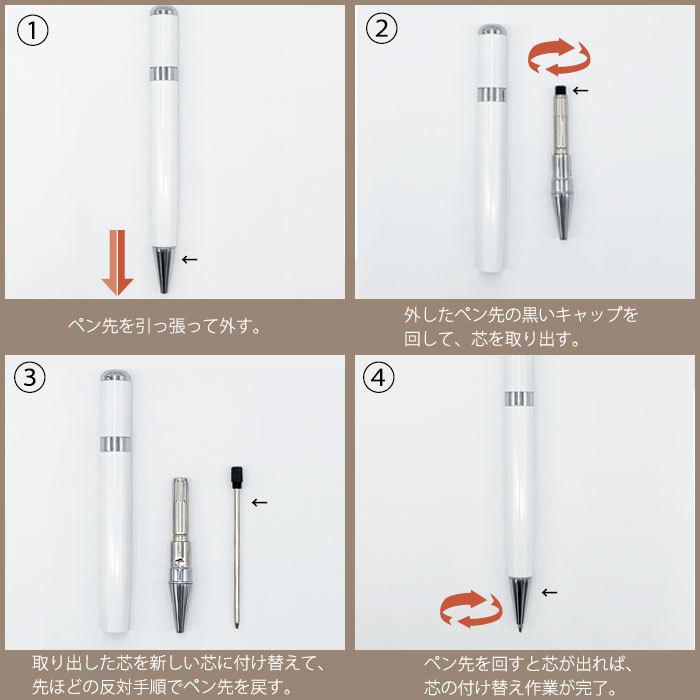 ①

ペン先を引っ張って外す。

②

外したペン先の黒いキャップを回して、芯を取り出す。

③

取り出した芯を新しい芯に付け替えて、先ほどの反対手順でペン先を戻す。

④

ペン先を回すと芯が出れば、芯の付け替え作業が完了。