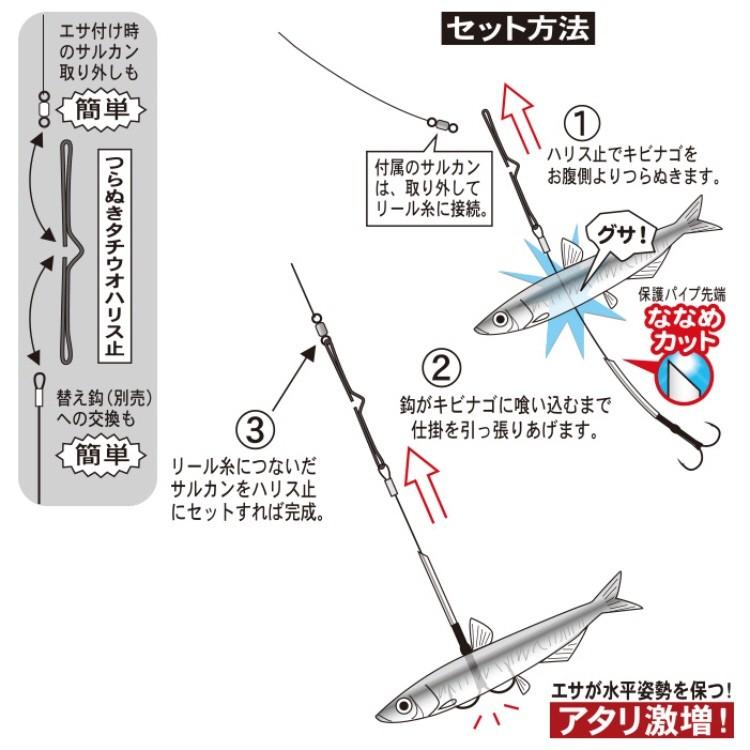 エサ付け時のサルカン取り外しも

簡単

つらぬきタチウオハリス止

替え鈎（別売）への交換も

簡単

セット方法

付属のサルカンは、取り外してリール糸に接続。

①
ハリス止でキビナゴをお腹側よりつらぬきます。

グサ！

保護パイプ先端

ななめカット

②
鈎がキビナゴに喰い込むまで仕掛を引っ張りあげます。

③
リール糸につないだサルカンをハリス止にセットすれば完成。

エサが水平姿勢を保つ！

アタリ激増！