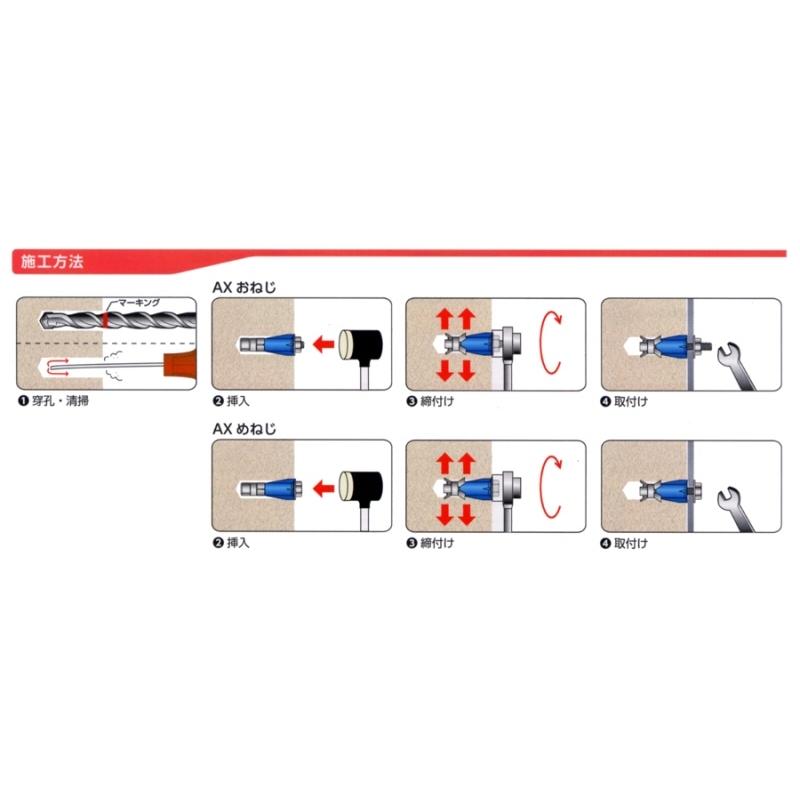 施工方法

マーキング

❶ 穿孔・清掃

AX おねじ

❷ 挿入

❸ 締付け

❹ 取付け

AX めねじ

❷ 挿入

❸ 締付け

❹ 取付け