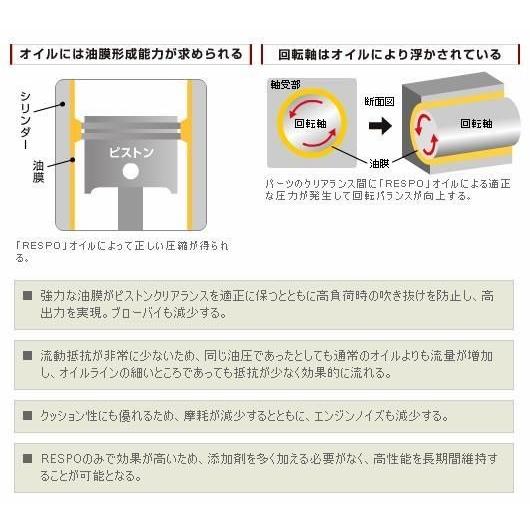 オイルには油膜形成能力が求められる

シリンダー

油膜

ピストン

「RESPO」オイルによって正しい圧縮が得られる。

回転軸はオイルにより浮かされている

軸受部

回転軸

断面図

回転軸

油膜

パーツのクリアランス間に「RESPO」オイルによる適正な圧力が発生して回転バランスが向上する。

■ 強力な油膜がピストンクリアランスを適正に保つとともに高負荷時の吹き抜けを防止し、高出力を実現。ブローバイも減少する。

■ 流動抵抗が非常に少ないため、同じ油圧であったとしても通常のオイルよりも流量が増加し、オイルラインの細いところであっても抵抗が少なく効果的に流れる。

■ クッション性にも優れるため、摩耗が減少するとともに、エンジンノイズも減少する。

■ RESPOのみで効果が高いため、添加剤を多く加える必要がなく、高性能を長期間維持することが可能となる。