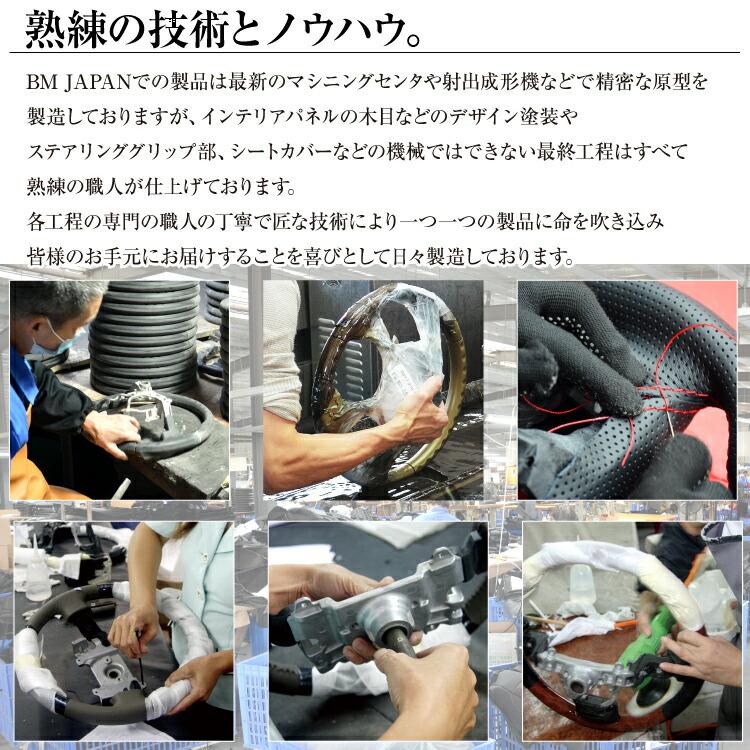 熟練の技術とノウハウ。

BM JAPANでの製品は最新のマシニングセンタや射出成形機などで精密な原型を製造しておりますが、インテリアパネルの木目などのデザイン塗装やステアリンググリップ部、シートカバーなどの機械ではできない最終工程はすべて熟練の職人が仕上げております。
各工程の専門の職人の丁寧で匠な技術により一つ一つの製品に命を吹き込み皆様のお手元にお届けすることを喜びとして日々製造しております。