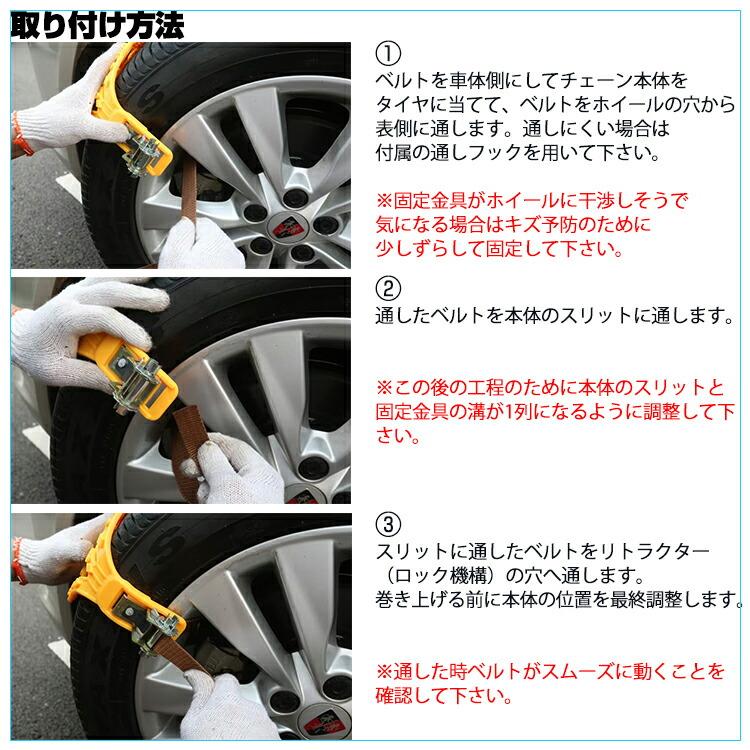 取り付け方法

①
ベルトを車体側にしてチェーン本体をタイヤに当てて、ベルトをホイールの穴から表側に通します。通しにくい場合は付属の通しフックを用いて下さい。

※固定金具がホイールに干渉しそうで気になる場合はキズ予防のために少しずらして固定して下さい。

②
通したベルトを本体のスリットに通します。

※この後の工程のために本体のスリットと固定金具の溝が1列になるように調整して下さい。

③
スリットに通したベルトをリトラクター（ロック機構）の穴へ通します。
巻き上げる前に本体の位置を最終調整します。

※通した時ベルトがスムーズに動くことを確認して下さい。