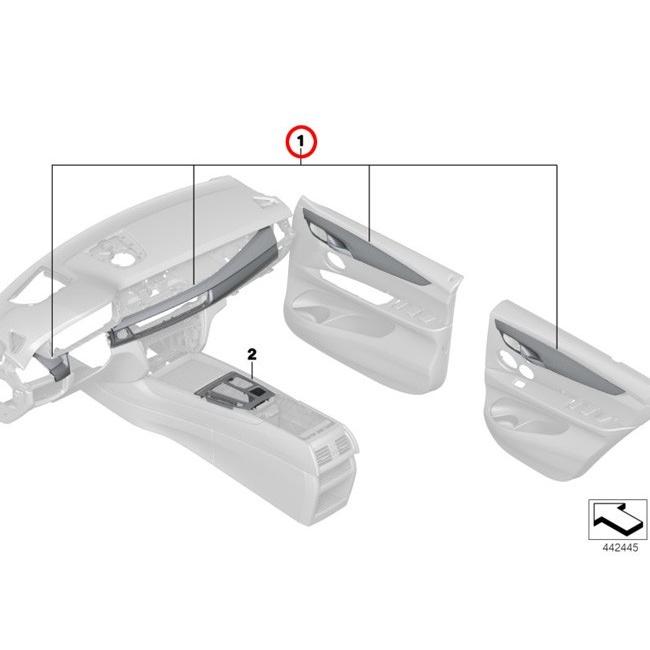 1
2
442445