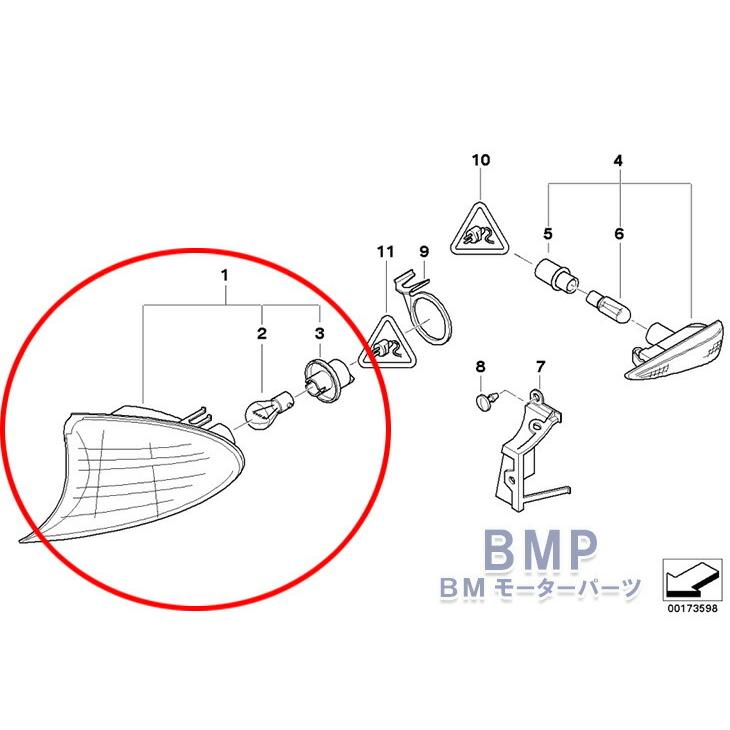 10
4
5
6
11
9
1
2
3
8
7
BMP
BM モーターパーツ
00173598