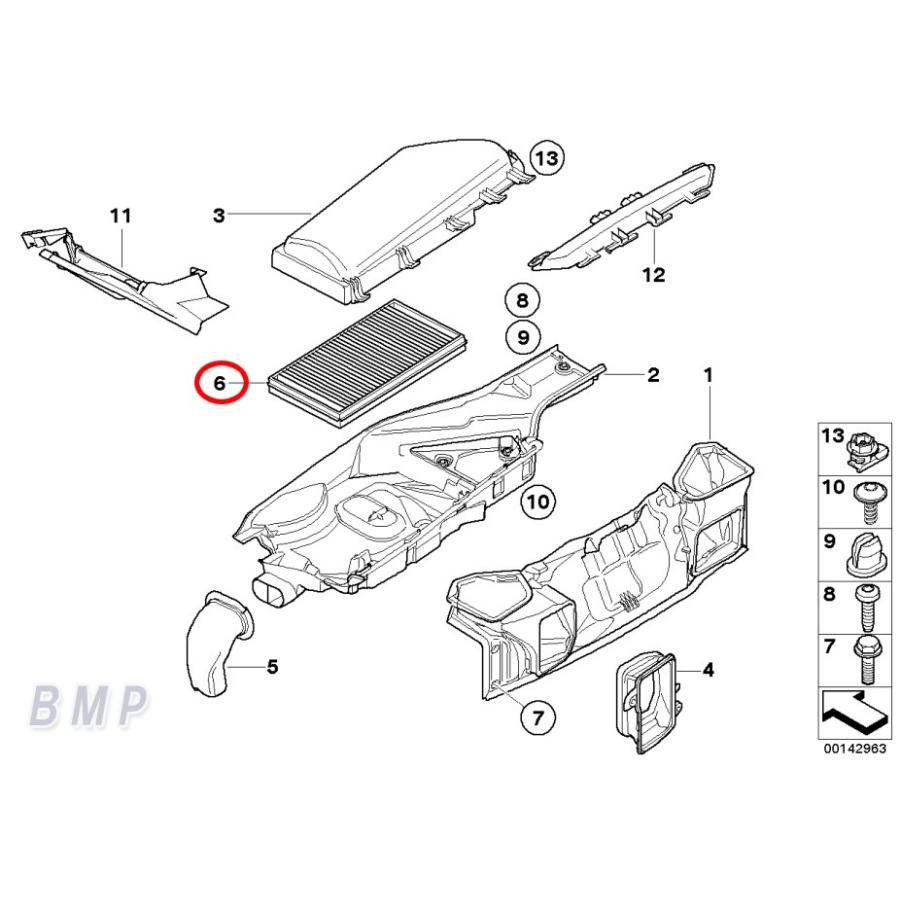 13
11
3
12
8
9
6
2
1
10
5
4
7
BMP
13
10
9
8
7
00142963