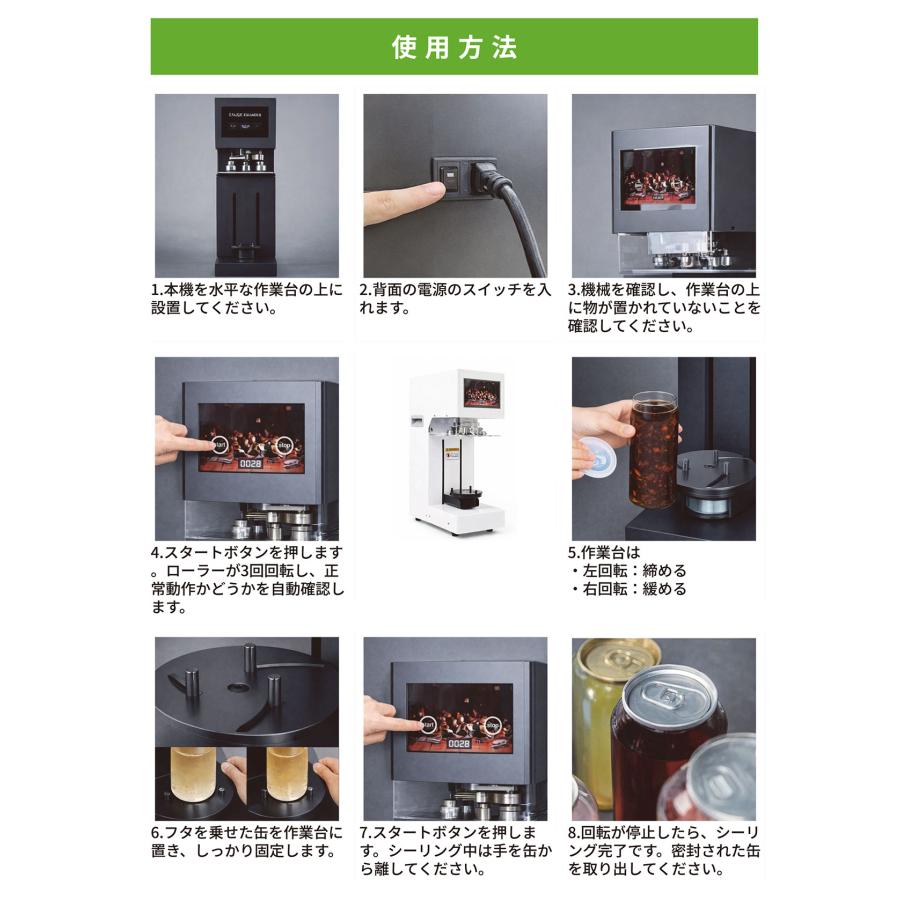 使用方法

1.本機を水平な作業台の上に設置してください。

2.背面の電源のスイッチを入れます。

3.機械を確認し、作業台の上に物が置かれていないことを確認してください。

start stop 0028

4.スタートボタンを押します。ローラーが3回回転し、正常動作かどうかを自動確認します。

5.作業台は
・左回転：締める
・右回転：緩める

start stop 0028

6.フタを乗せた缶を作業台に置き、しっかり固定します。

7.スタートボタンを押します。シーリング中は手を缶から離してください。

8.回転が停止したら、シーリング完了です。密封された缶を取り出してください。