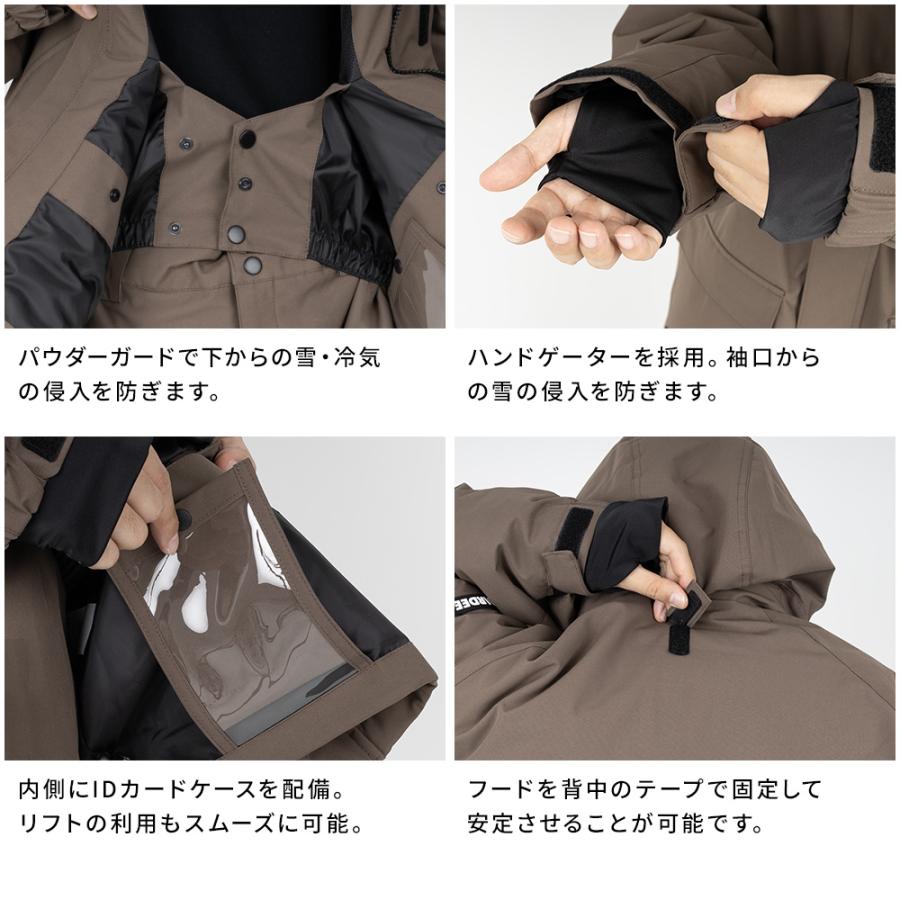 パウダーガードで下からの雪・冷気の侵入を防ぎます。

ハンドゲーターを採用。袖口からの雪の侵入を防ぎます。

内側にIDカードケースを配備。リフトの利用もスムーズに可能。

フードを背中のテープで固定して安定させることが可能です。