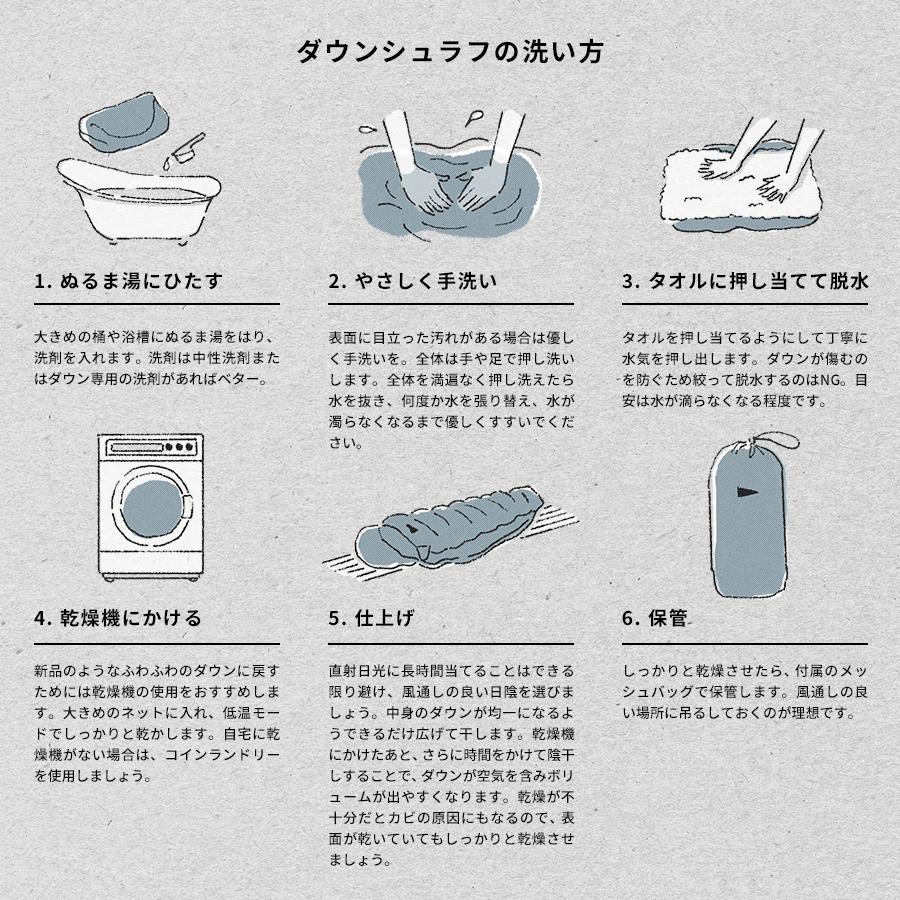 ダウンシュラフの洗い方

1. ぬるま湯にひたす

大きめの桶や浴槽にぬるま湯をはり、洗剤を入れます。洗剤は中性洗剤またはダウン専用の洗剤があればベター。

2. やさしく手洗い

表面に目立った汚れがある場合は優しく手洗いを。全体は手や足で押し洗いします。全体を満遍なく押し洗えたら水を抜き、何度か水を張り替え、水が濁らなくなるまで優しくすすいでください。

3. タオルに押し当てて脱水

タオルを押し当てるようにして丁寧に水気を押し出します。ダウンが傷むのを防ぐため絞って脱水するのはNG。目安は水が滴らなくなる程度です。

4. 乾燥機にかける

新品のようなふわふわのダウンに戻すためには乾燥機の使用をおすすめします。大きめのネットに入れ、低温モードでしっかりと乾かします。自宅に乾燥機がない場合は、コインランドリーを使用しましょう。

5. 仕上げ

直射日光に長時間当てることはできる限り避け、風通しの良い日陰を選びましょう。中身のダウンが均一になるようできるだけ広げて干します。乾燥機にかけたあと、さらに時間をかけて陰干しすることで、ダウンが空気を含みボリュームが出やすくなります。乾燥が不十分だとカビの原因にもなるので、表面が乾いていてもしっかりと乾燥させましょう。

6. 保管

しっかりと乾燥させたら、付属のメッシュバッグで保管します。風通しの良い場所に吊るしておくのが理想です。