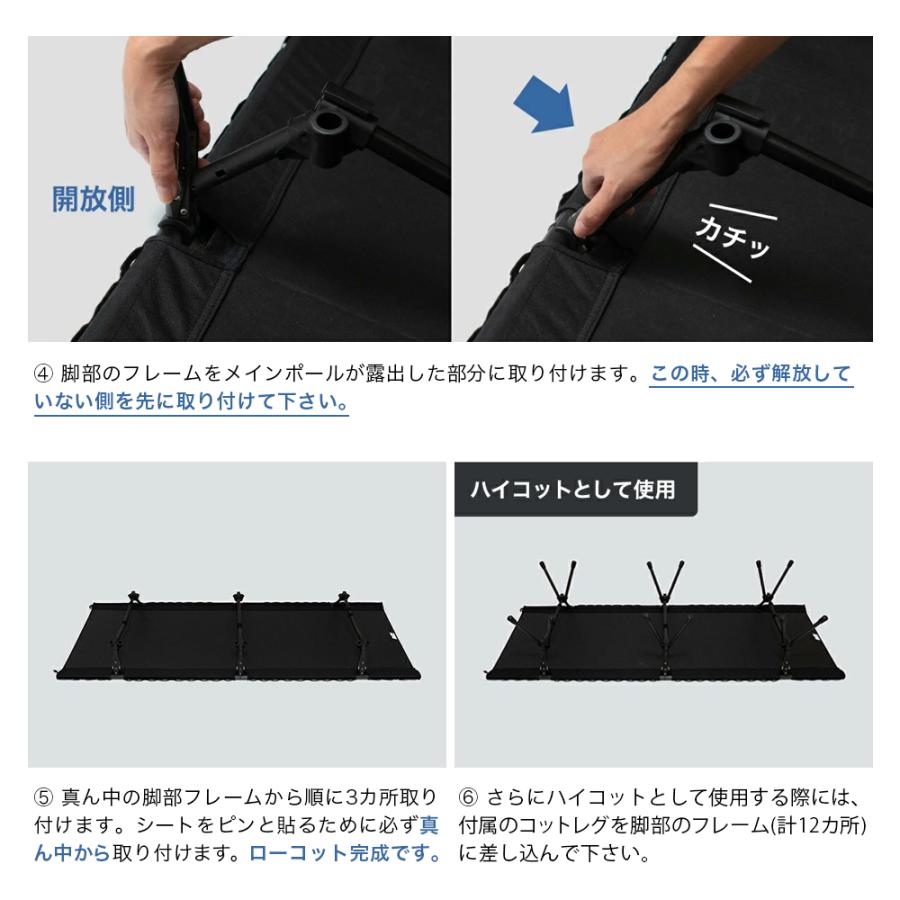 開放側

カチッ

④ 脚部のフレームをメインポールが露出した部分に取り付けます。この時、必ず解放していない側を先に取り付けて下さい。

ハイコットとして使用

⑤ 真ん中の脚部フレームから順に3カ所取り付けます。シートをピンと貼るために必ず真ん中から取り付けます。ローコット完成です。

⑥ さらにハイコットとして使用する際には、付属のコットレグを脚部のフレーム(計12カ所)に差し込んで下さい。