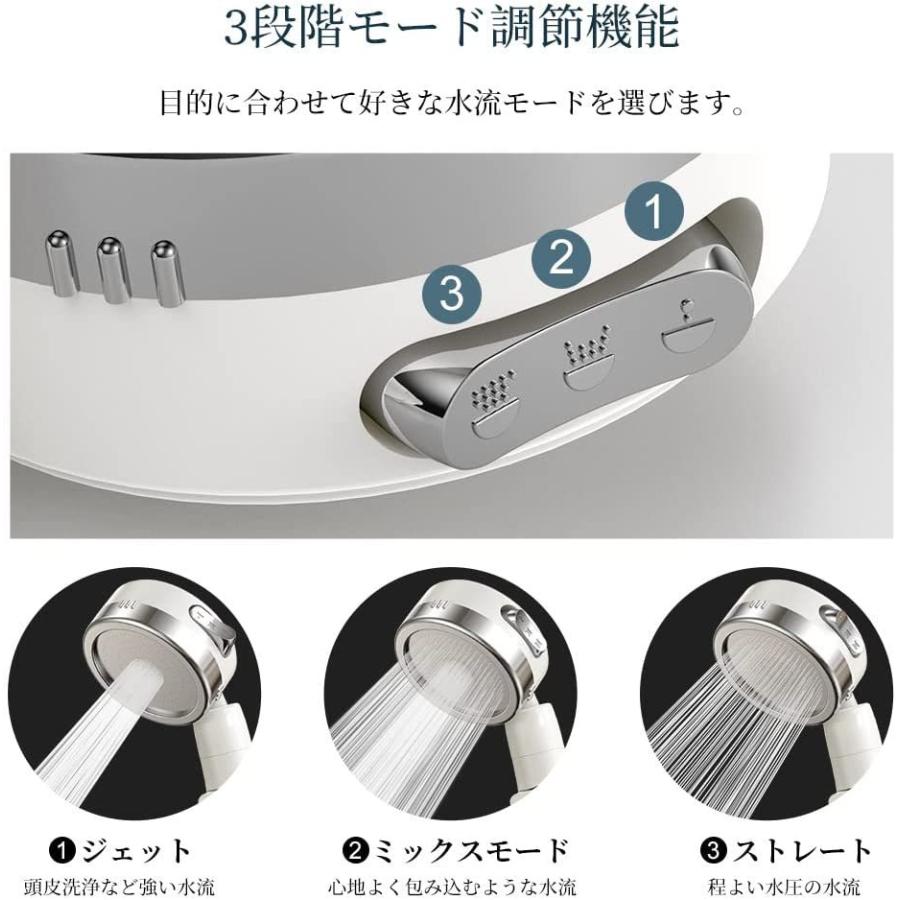 3段階モード調節機能

目的に合わせて好きな水流モードを選びます。

3

2

1

❶ジェット
頭皮洗浄など強い水流

❷ミックスモード
心地よく包み込むような水流

❸ストレート
程よい水圧の水流