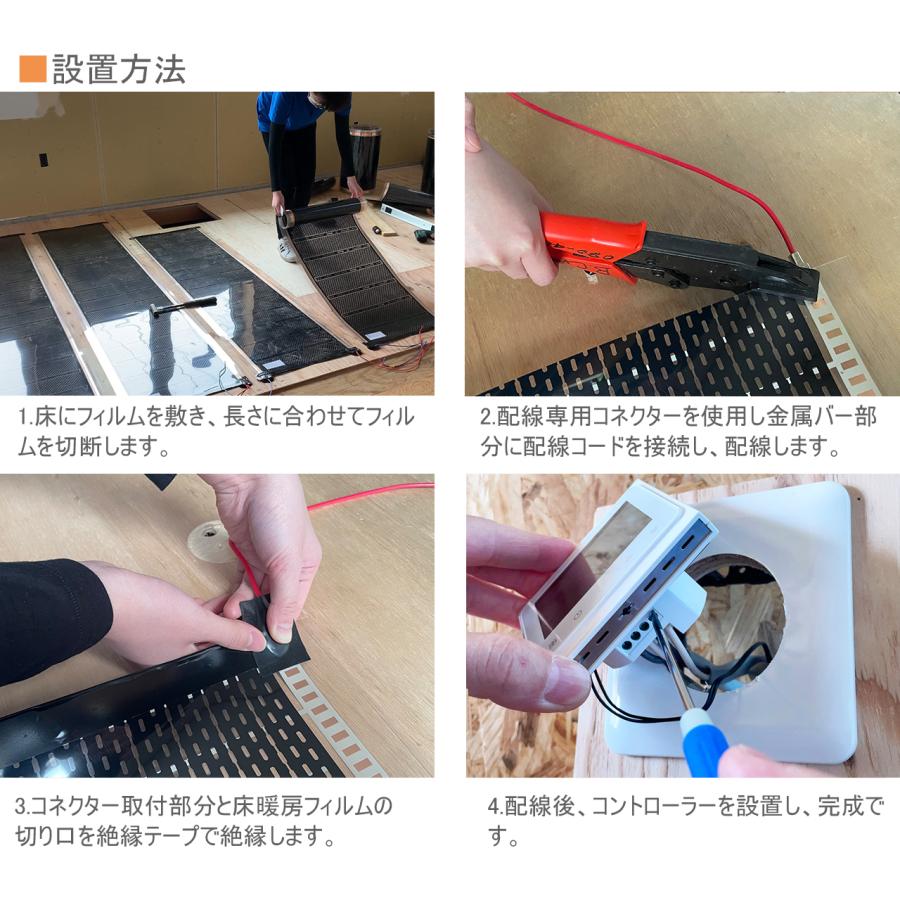 ■設置方法

1.床にフィルムを敷き、長さに合わせてフィルムを切断します。

2.配線専用コネクターを使用し金属バー部分に配線コードを接続し、配線します。

3.コネクター取付部分と床暖房フィルムの切り口を絶縁テープで絶縁します。

4.配線後、コントローラーを設置し、完成です。