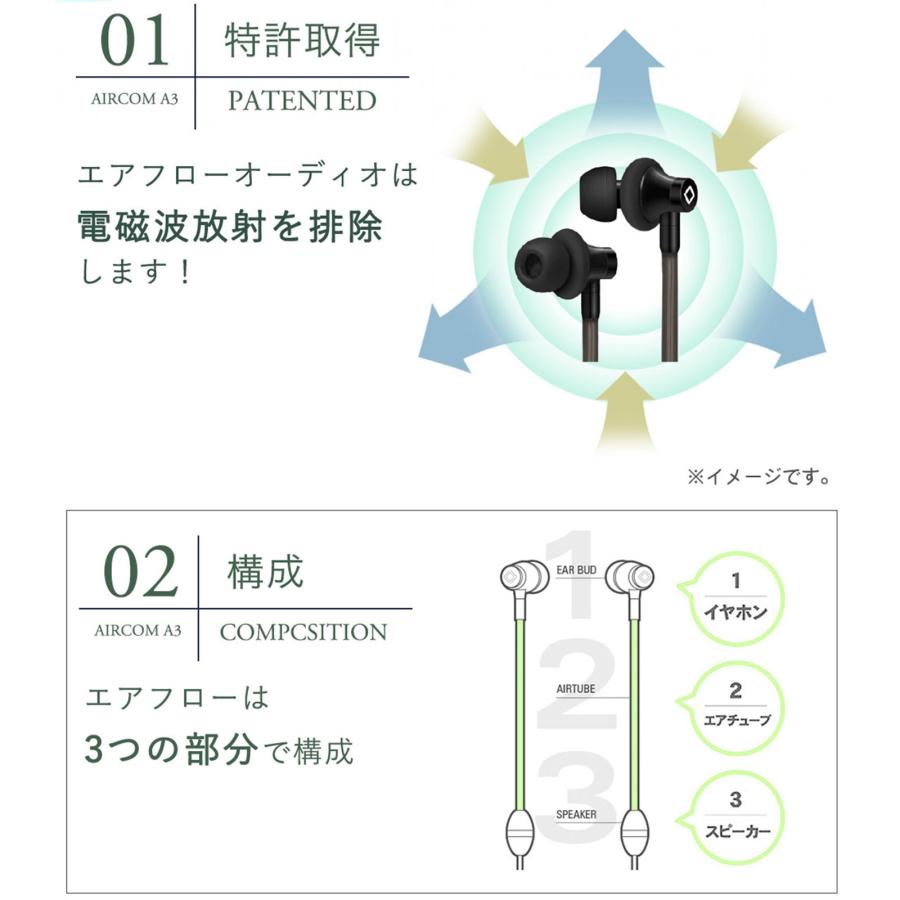 01
特許取得
AIRCOM A3
PATENTED

エアフローオーディオは
電磁波放射を排除
します！

※イメージです。

02
構成
AIRCOM A3
COMPCSITION

エアフローは
3つの部分で構成

1
2
3
EAR BUD
AIRTUBE
SPEAKER

1
イヤホン

2
エアチューブ

3
スピーカー