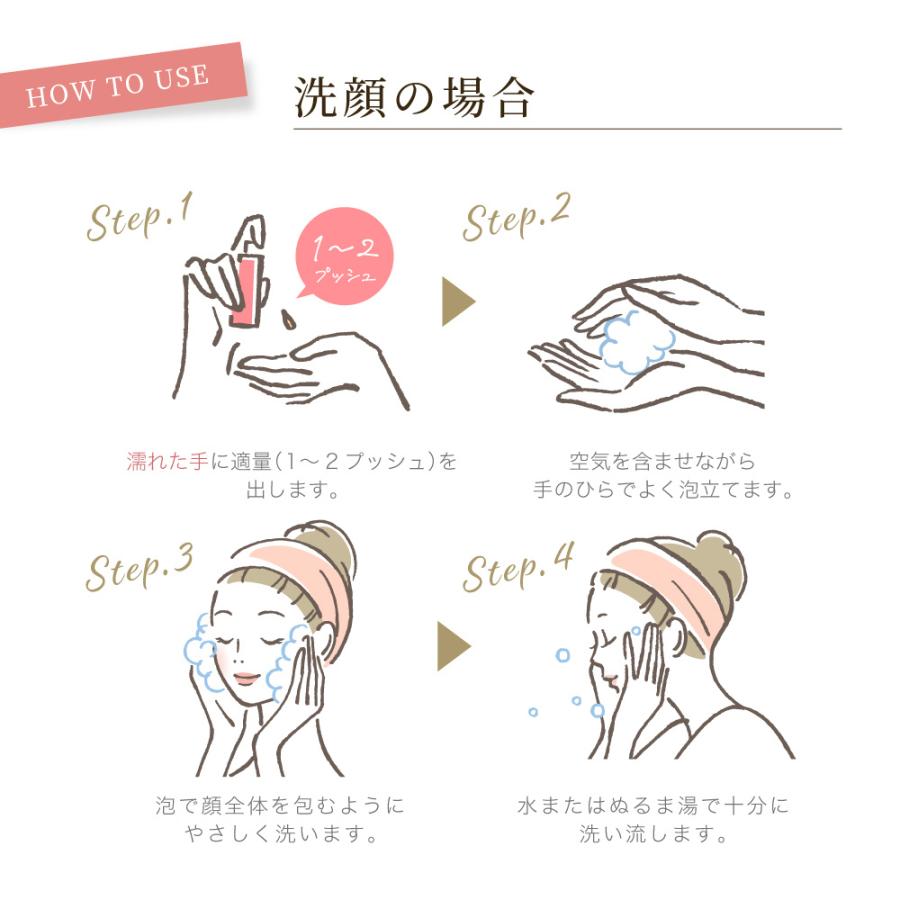 HOW TO USE

洗顔の場合

Step.1

1〜2
プッシュ

濡れた手に適量(1〜2プッシュ)を出します。

Step.2

空気を含ませながら手のひらでよく泡立てます。

Step.3

泡で顔全体を包むようにやさしく洗います。

Step.4

水またはぬるま湯で十分に洗い流します。